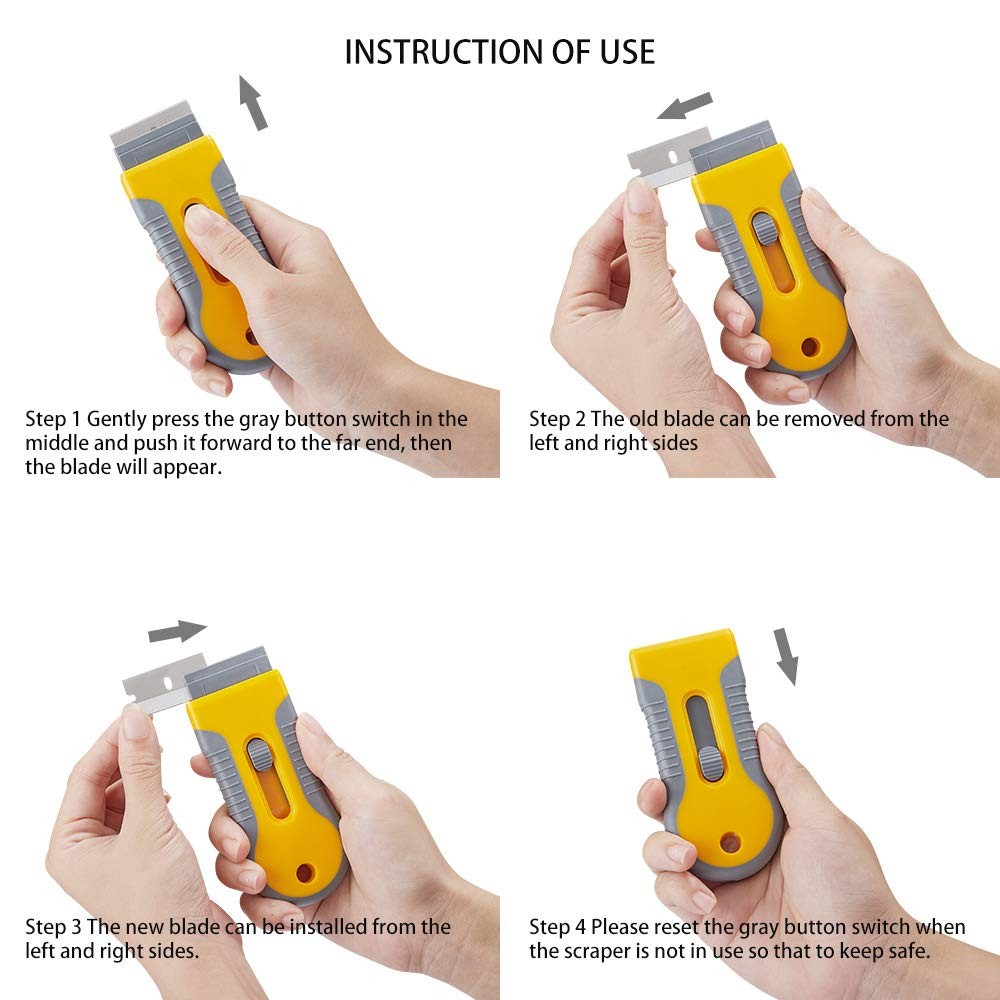 INSTRUCTION OF USE

Step 1 Gently press the gray button switch in the middle and push it forward to the far end, then the blade will appear.

Step 2 The old blade can be removed from the left and right sides

Step 3 The new blade can be installed from the left and right sides.

Step 4 Please reset the gray button switch when the scraper is not in use so that to keep safe.