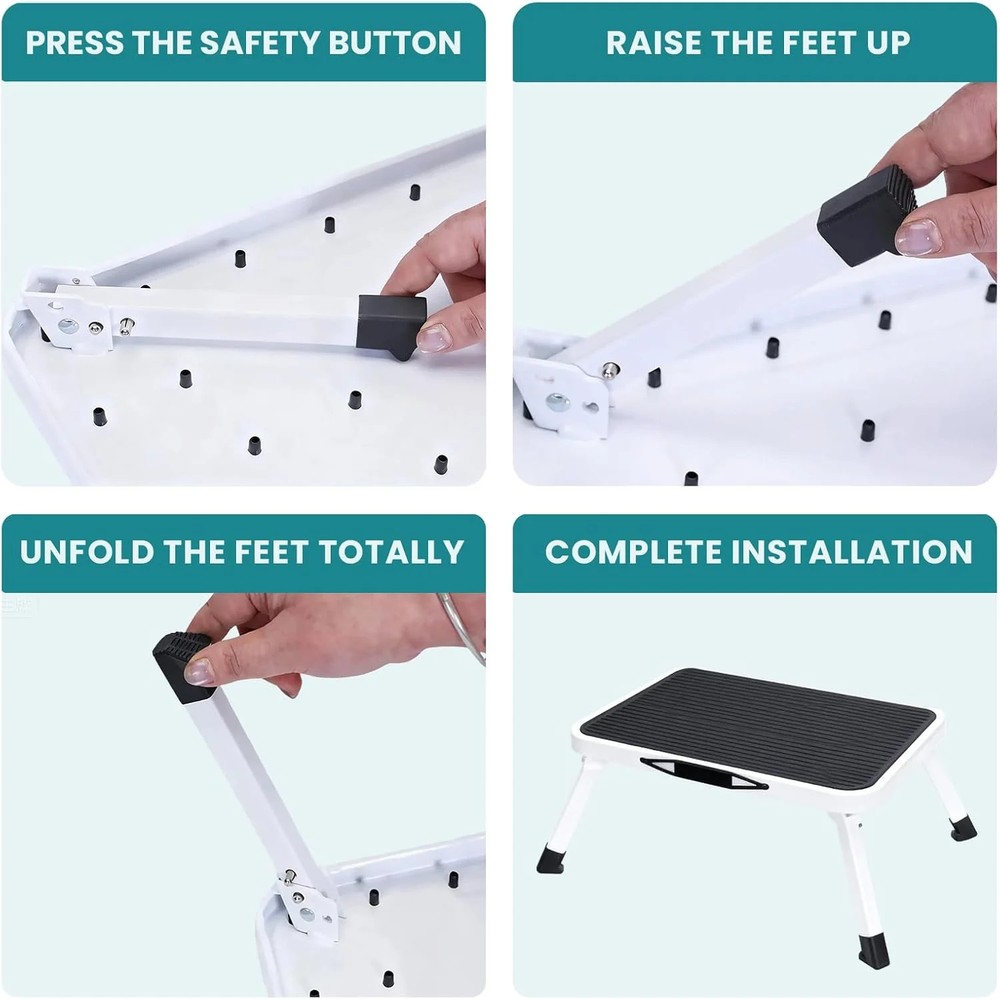 PRESS THE SAFETY BUTTON

RAISE THE FEET UP

UNFOLD THE FEET TOTALLY

COMPLETE INSTALLATION