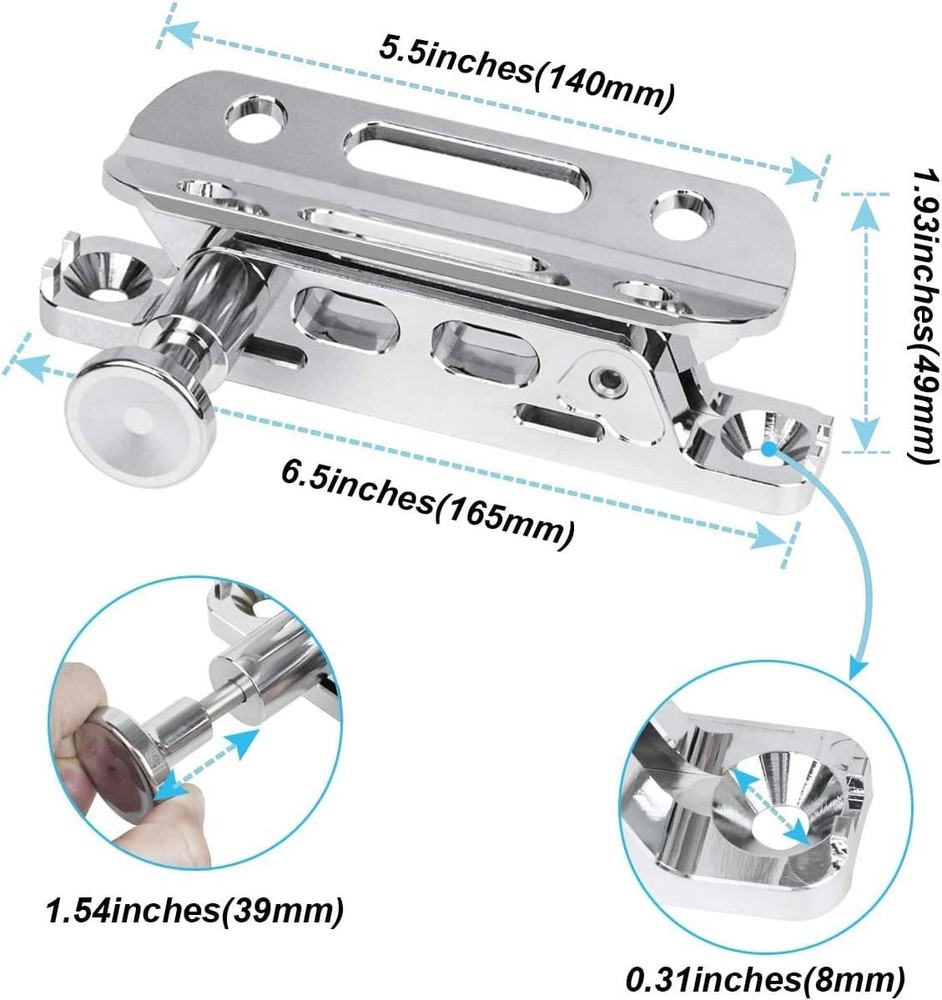 5.5inches(140mm)

1.93inches(49mm)

6.5inches(165mm)

1.54inches(39mm)

0.31inches(8mm)