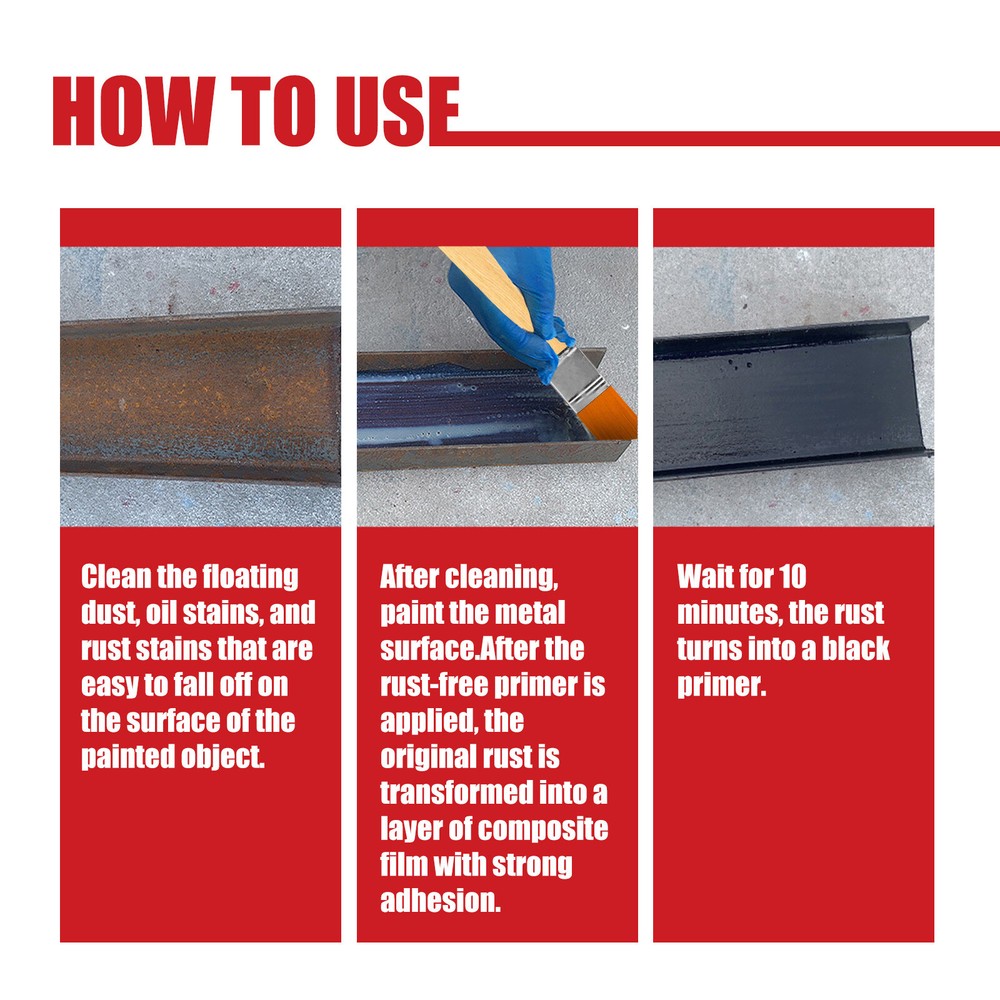 HOW TO USE

Clean the floating dust, oil stains, and rust stains that are easy to fall off on the surface of the painted object.

After cleaning, paint the metal surface.After the rust-free primer is applied, the original rust is transformed into a layer of composite film with strong adhesion.

Wait for 10 minutes, the rust turns into a black primer.