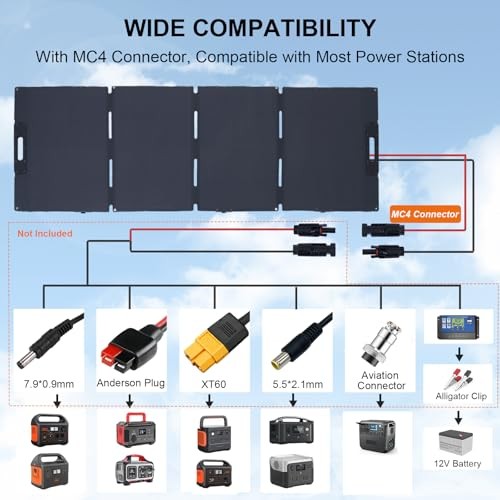 WIDE COMPATIBILITY

With MC4 Connector, Compatible with Most Power Stations

MC4 Connector

Not Included

7.9*0.9mm

Anderson Plug

XT60

5.5*2.1mm

Aviation Connector

Alligator Clip

12V Battery