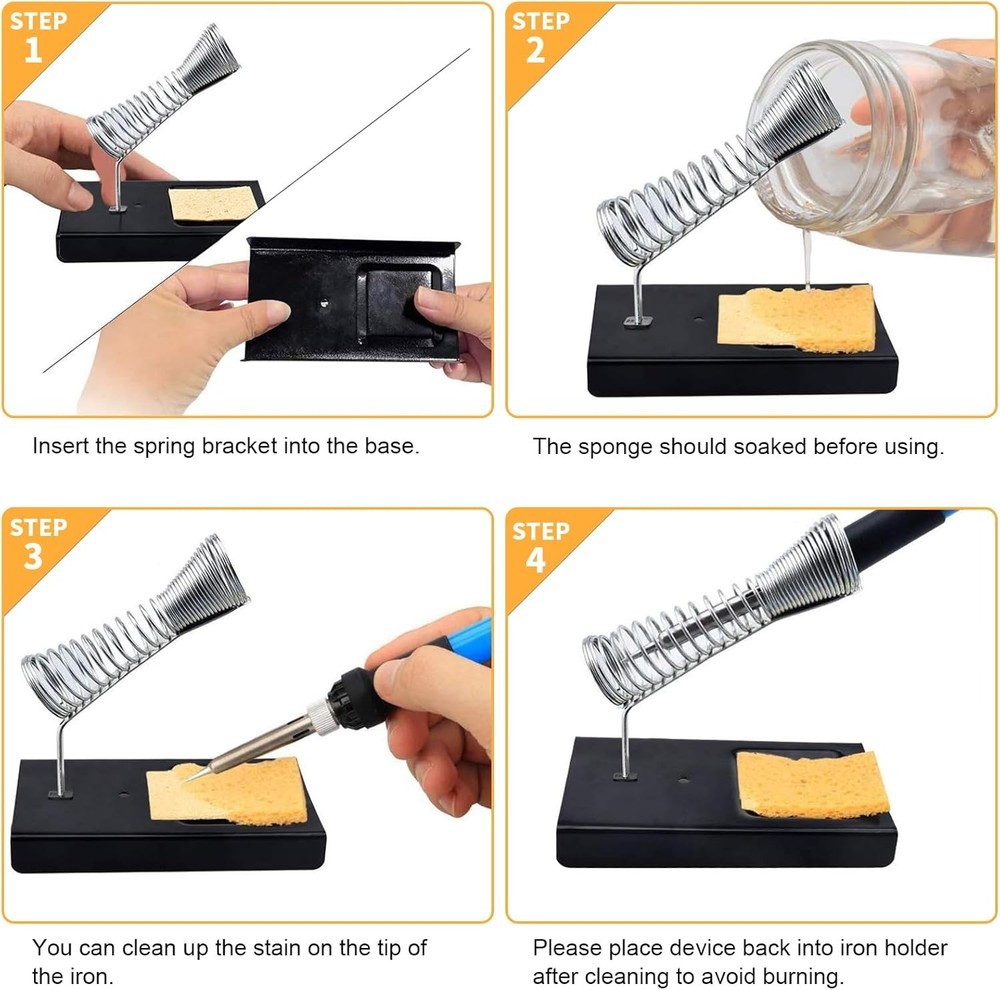 STEP 1

Insert the spring bracket into the base.

STEP 2

The sponge should soaked before using.

STEP 3

You can clean up the stain on the tip of the iron.

STEP 4

Please place device back into iron holder after cleaning to avoid burning.