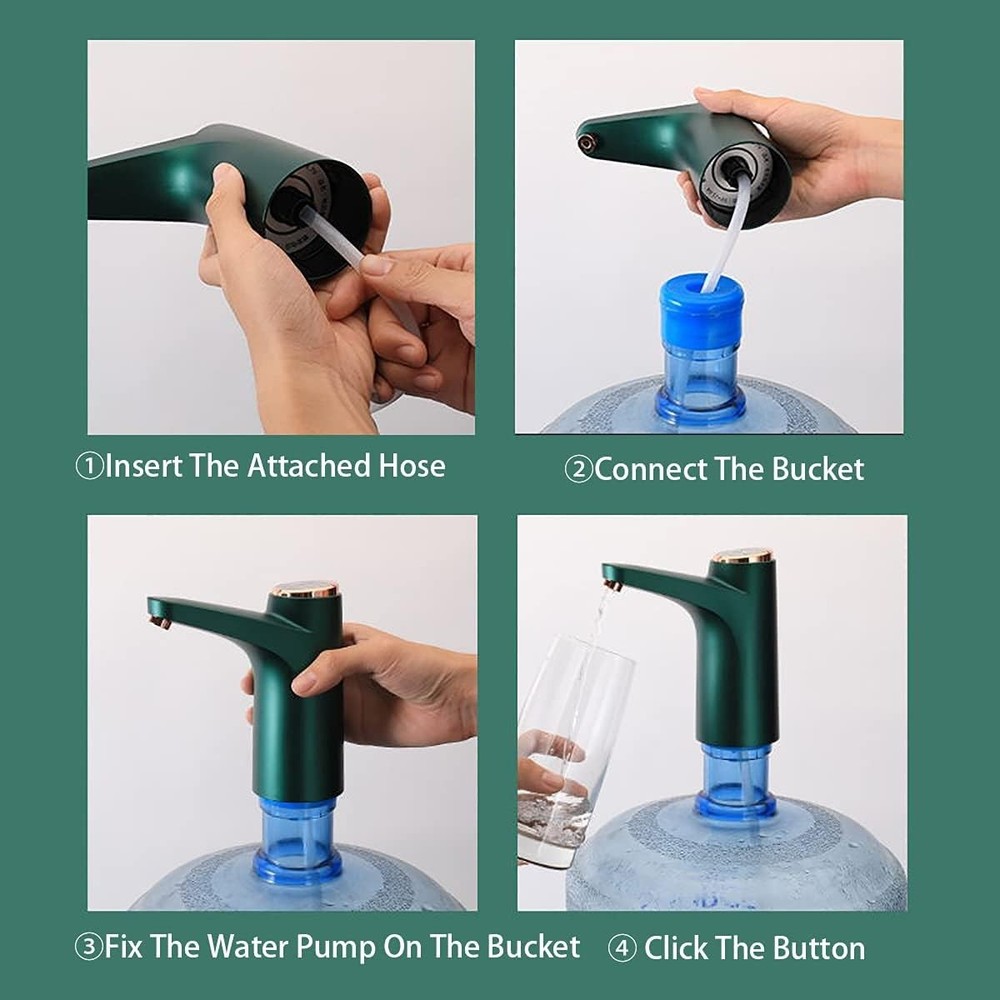 ①Insert The Attached Hose

②Connect The Bucket

③Fix The Water Pump On The Bucket

④ Click The Button