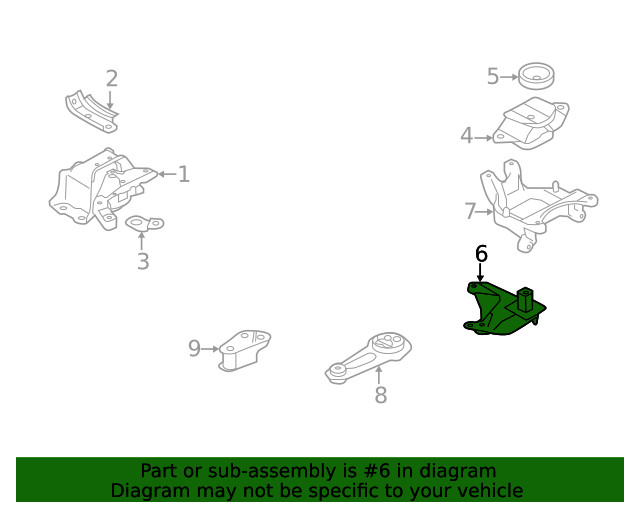 2
5
4
1
7
3
6
9
8

Part or sub-assembly is #6 in diagram
Diagram may not be specific to your vehicle