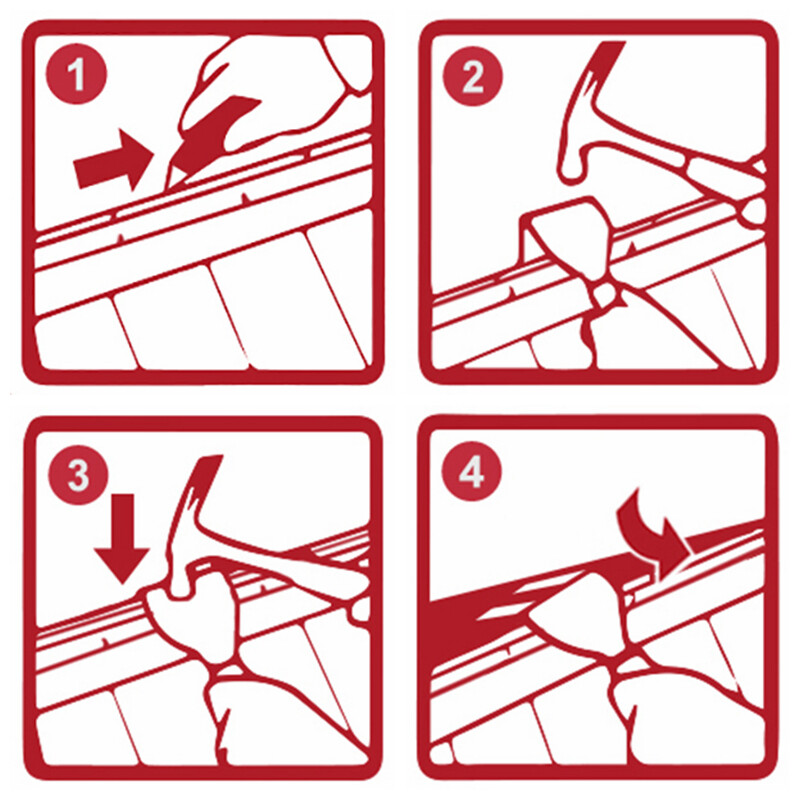 1

2

3

4