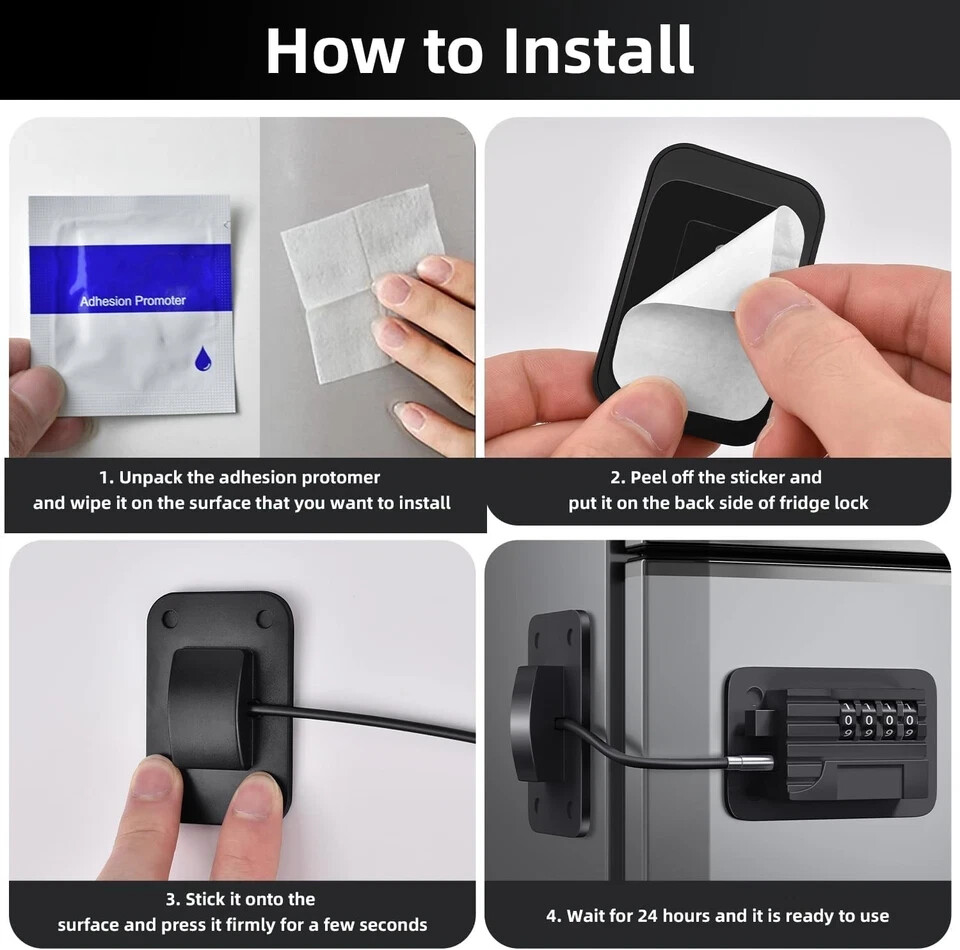 How to Install

Adhesion Promoter

1. Unpack the adhesion protomer and wipe it on the surface that you want to install

2. Peel off the sticker and put it on the back side of fridge lock

3. Stick it onto the surface and press it firmly for a few seconds

0 0 0 0
9 9 9 9

4. Wait for 24 hours and it is ready to use