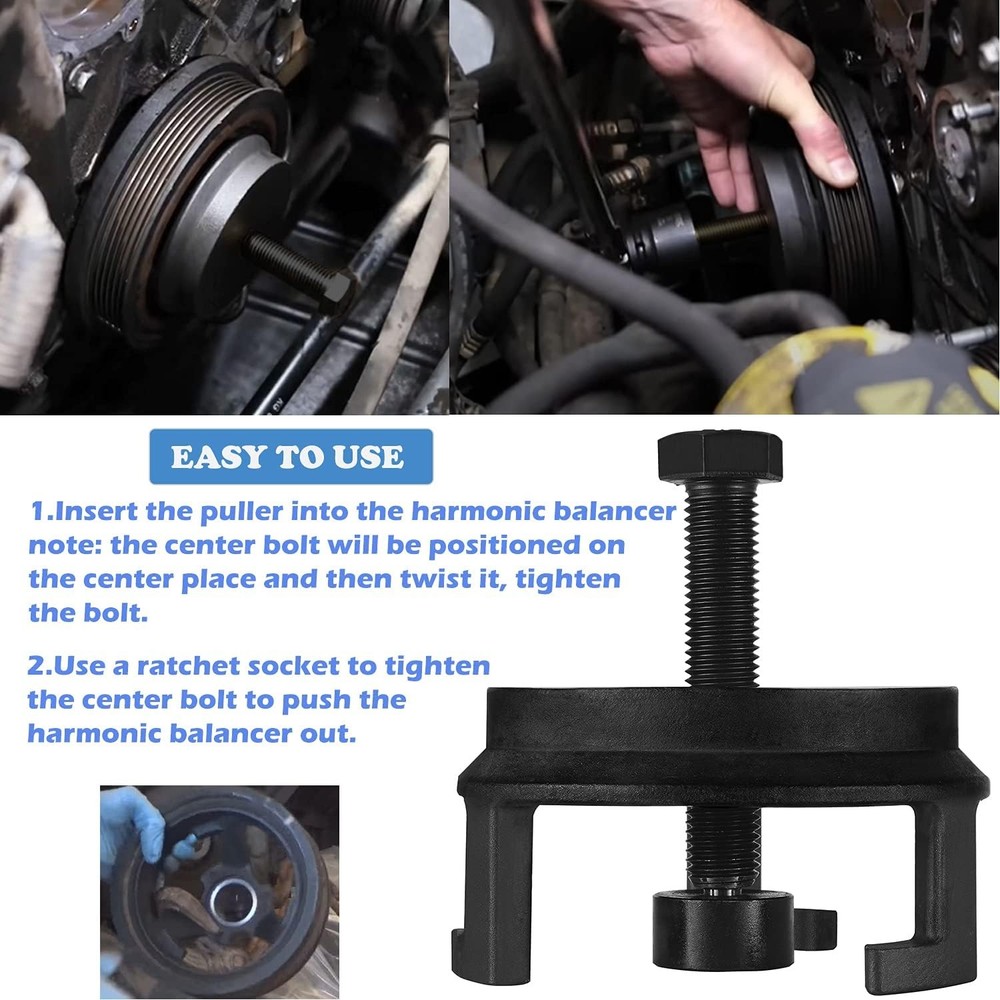 EASY TO USE

1.Insert the puller into the harmonic balancer note: the center bolt will be positioned on the center place and then twist it, tighten the bolt.

2.Use a ratchet socket to tighten the center bolt to push the harmonic balancer out.