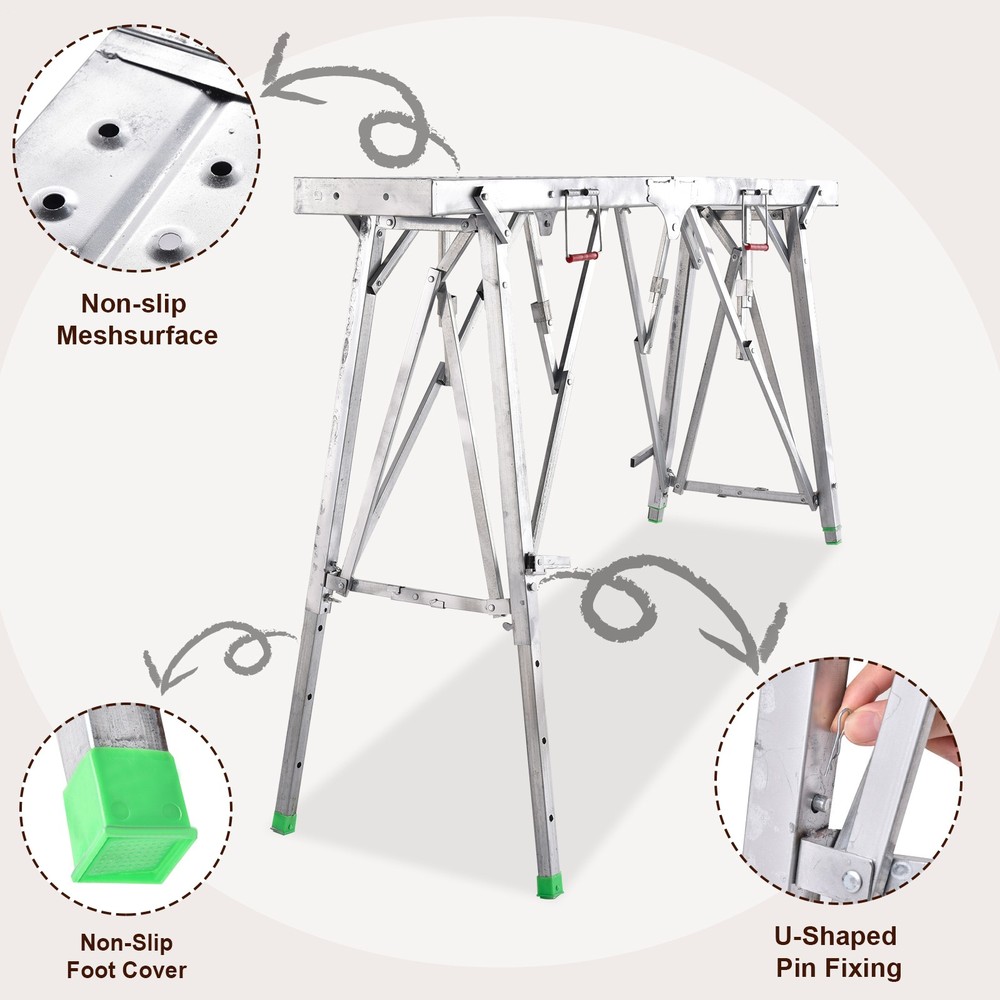 Non-slip
Meshsurface

Non-Slip
Foot Cover

U-Shaped
Pin Fixing