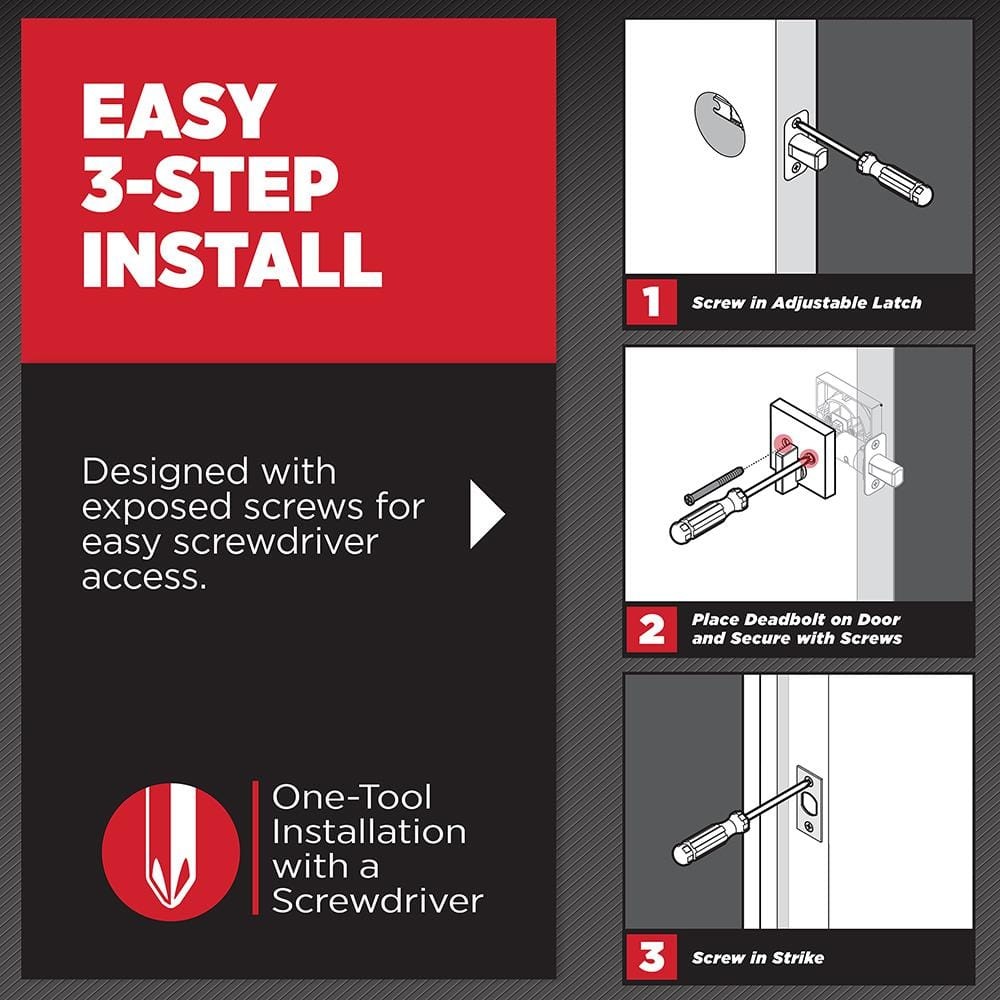 EASY
3-STEP
INSTALL

Designed with exposed screws for easy screwdriver access.

One-Tool Installation with a Screwdriver

1 Screw in Adjustable Latch

2 Place Deadbolt on Door and Secure with Screws

3 Screw in Strike