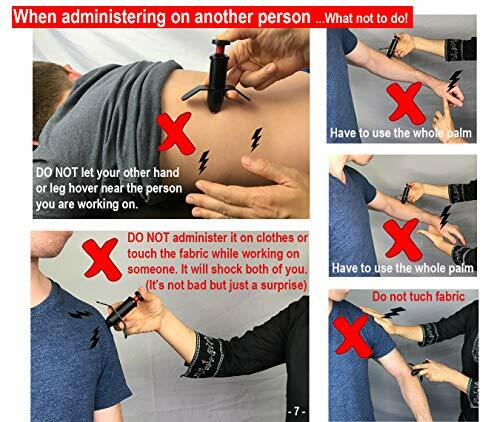 When administering on another person ...What not to do!

DO NOT let your other hand or leg hover near the person you are working on.

Have to use the whole palm

Have to use the whole palm

DO NOT administer it on clothes or touch the fabric while working on someone. It will shock both of you. (It's not bad but just a surprise)

Do not tuch fabric

- 7 -