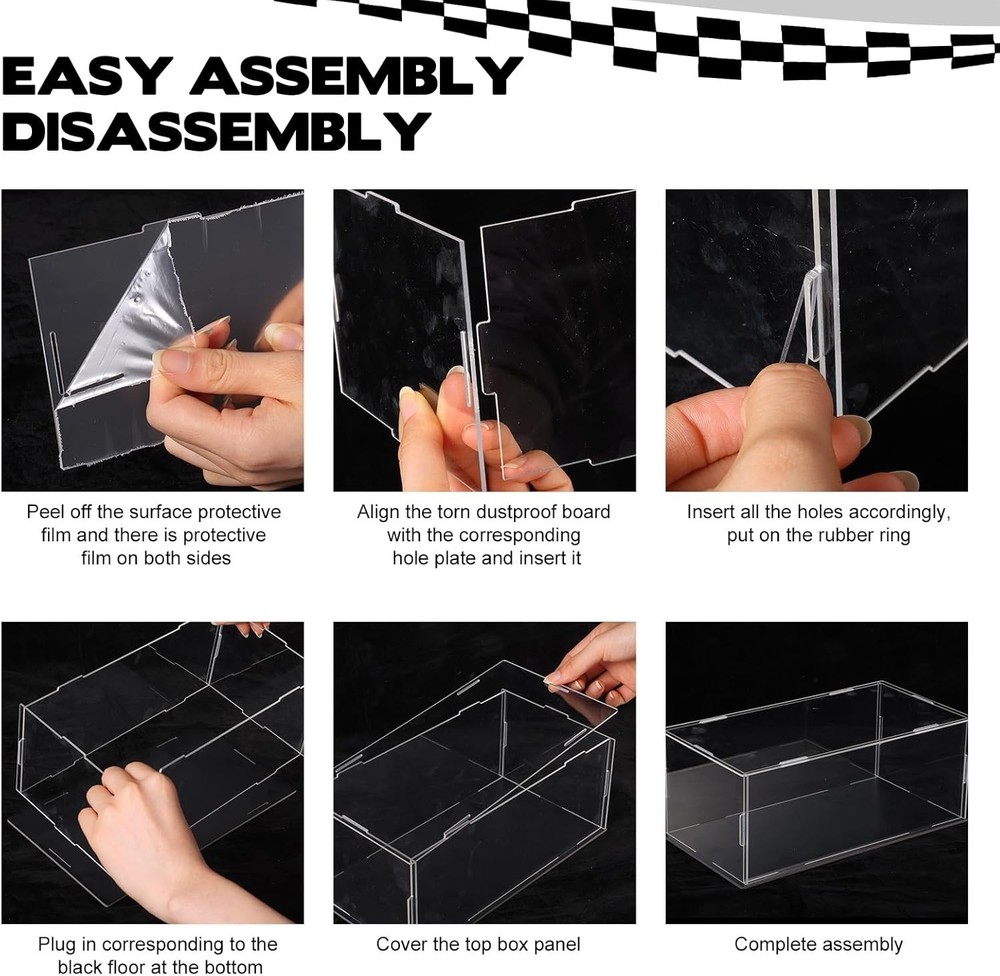 EASY ASSEMBLY DISASSEMBLY

Peel off the surface protective film and there is protective film on both sides

Align the torn dustproof board with the corresponding hole plate and insert it

Insert all the holes accordingly, put on the rubber ring

Plug in corresponding to the black floor at the bottom

Cover the top box panel

Complete assembly