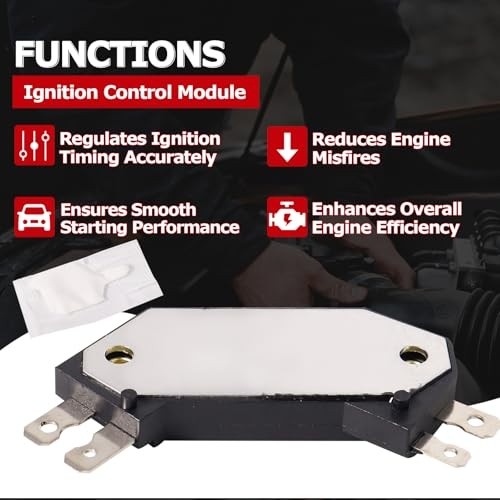 FUNCTIONS

Ignition Control Module

Regulates Ignition Timing Accurately

Reduces Engine Misfires

Ensures Smooth Starting Performance

Enhances Overall Engine Efficiency