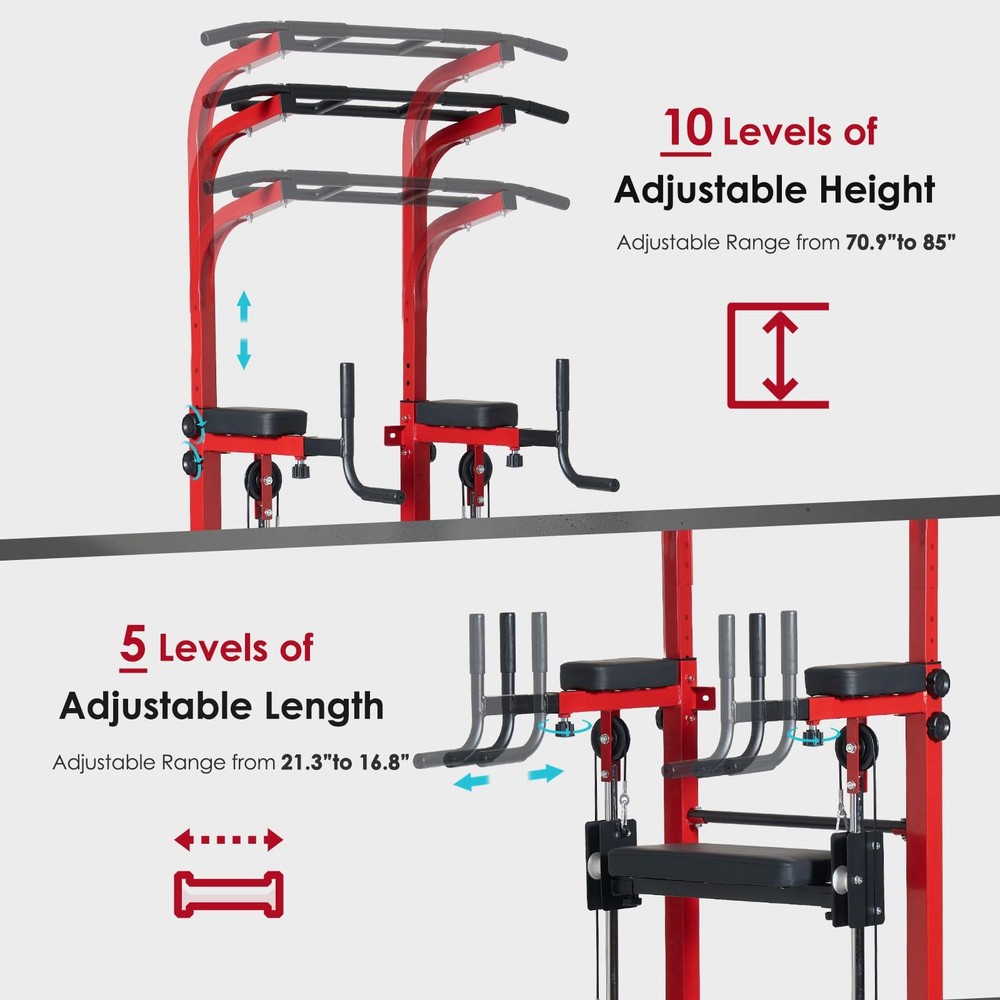 10 Levels of
Adjustable Height
Adjustable Range from 70.9"to 85"

5 Levels of
Adjustable Length
Adjustable Range from 21.3"to 16.8"