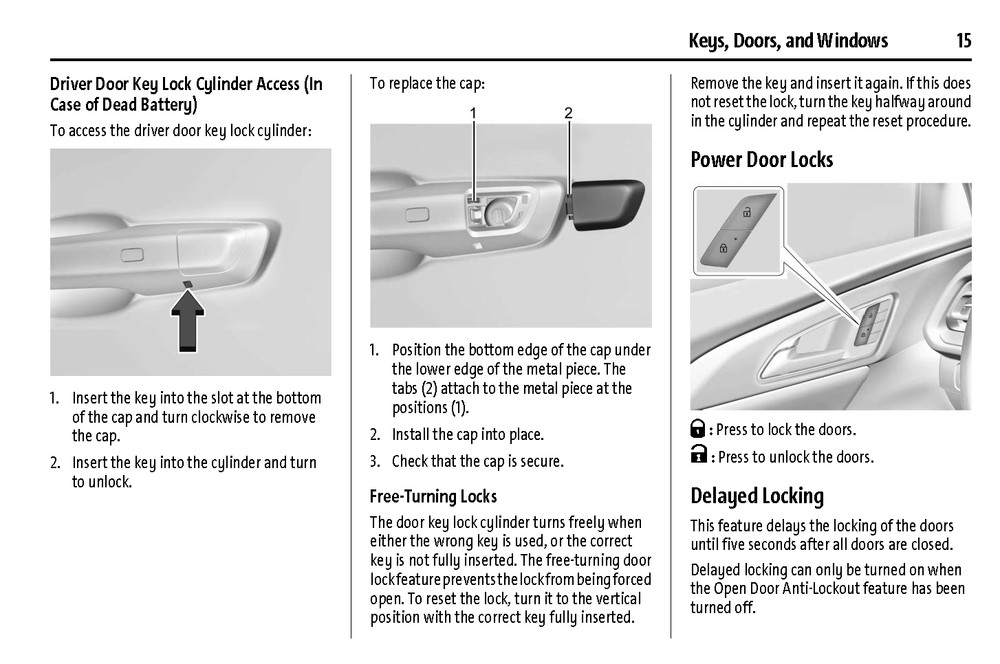 Keys, Doors, and Windows 15

Driver Door Key Lock Cylinder Access (In Case of Dead Battery)

To access the driver door key lock cylinder:

1. Insert the key into the slot at the bottom of the cap and turn clockwise to remove the cap.

2. Insert the key into the cylinder and turn to unlock.

To replace the cap:

1 2

1. Position the bottom edge of the cap under the lower edge of the metal piece. The tabs (2) attach to the metal piece at the positions (1).

2. Install the cap into place.

3. Check that the cap is secure.

Free-Turning Locks

The door key lock cylinder turns freely when either the wrong key is used, or the correct key is not fully inserted. The free-turning door lock feature prevents the lock from being forced open. To reset the lock, turn it to the vertical position with the correct key fully inserted.

Remove the key and insert it again. If this does not reset the lock, turn the key halfway around in the cylinder and repeat the reset procedure.

Power Door Locks

: Press to lock the doors.

: Press to unlock the doors.

Delayed Locking

This feature delays the locking of the doors until five seconds after all doors are closed.

Delayed locking can only be turned on when the Open Door Anti-Lockout feature has been turned off.