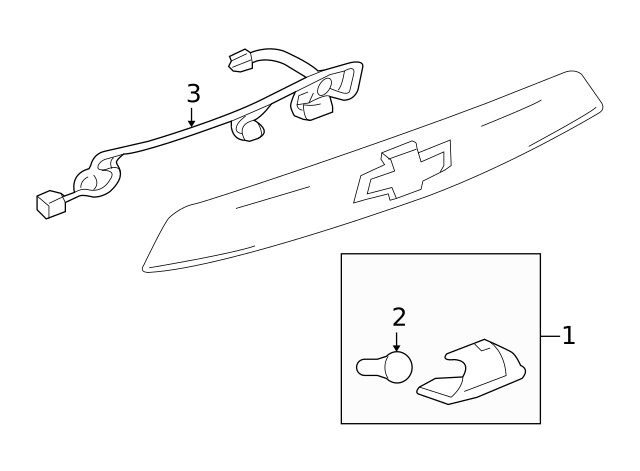 3
2
1