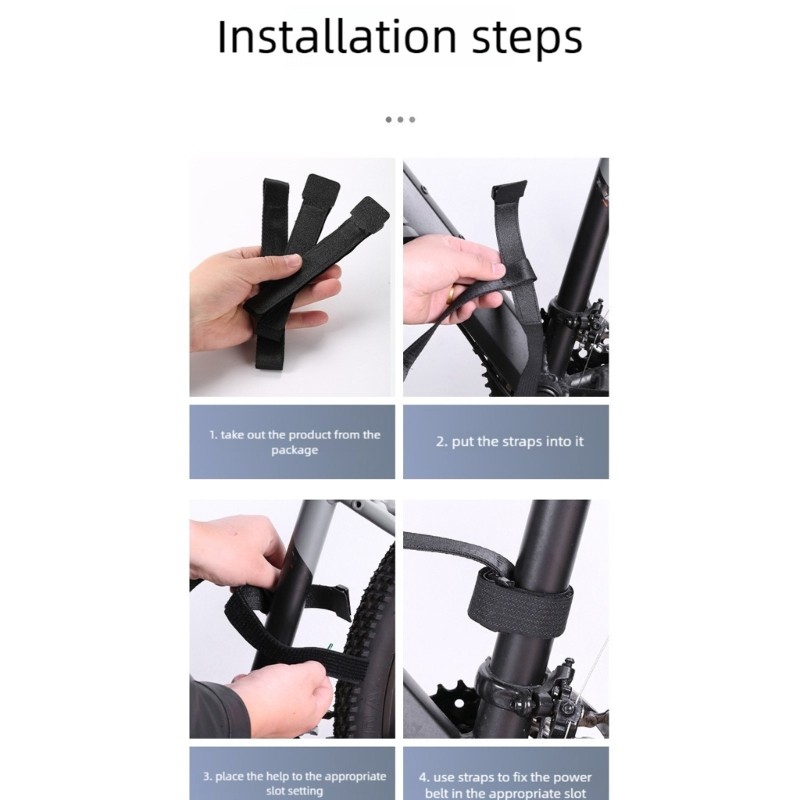 Installation steps

1. take out the product from the package

2. put the straps into it

3. place the help to the appropriate slot setting

4. use straps to fix the power belt in the appropriate slot