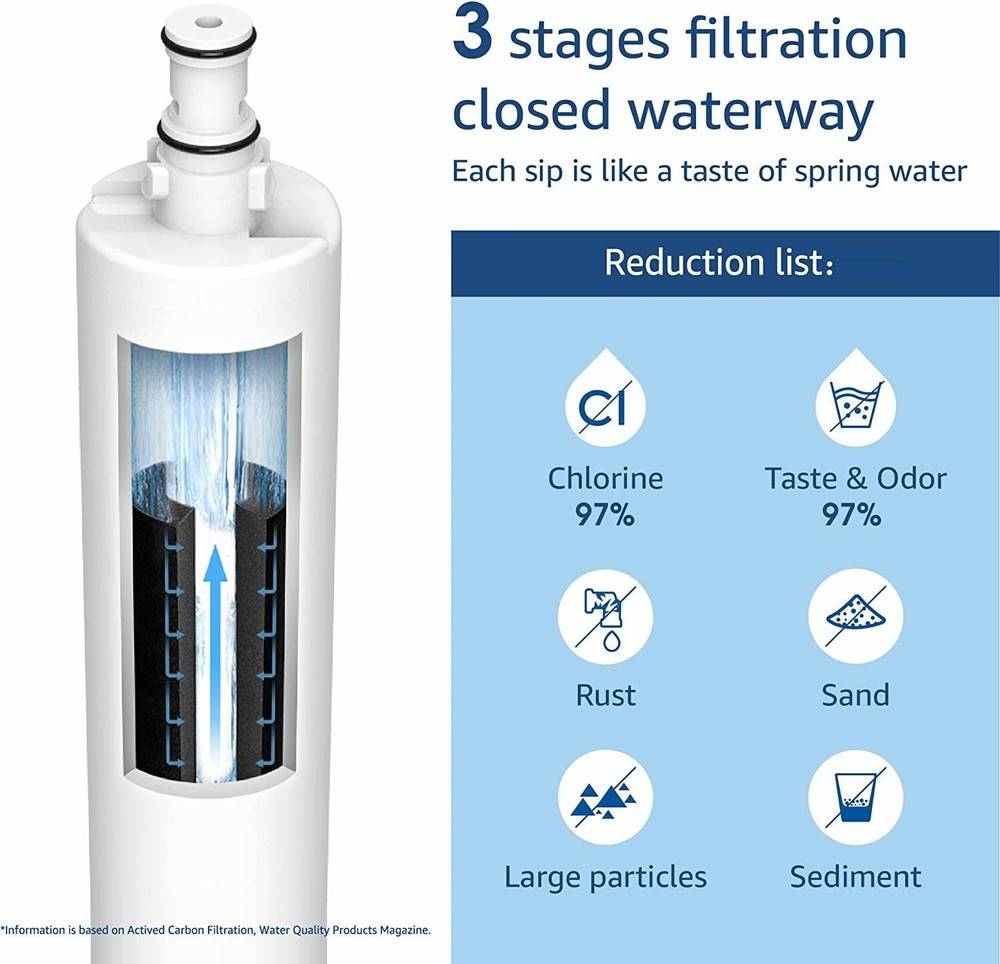 3 stages filtration closed waterway

Each sip is like a taste of spring water

Reduction list:

Cl

Chlorine
97%

Taste & Odor
97%

Rust

Sand

Large particles

Sediment

*Information is based on Actived Carbon Filtration, Water Quality Products Magazine.