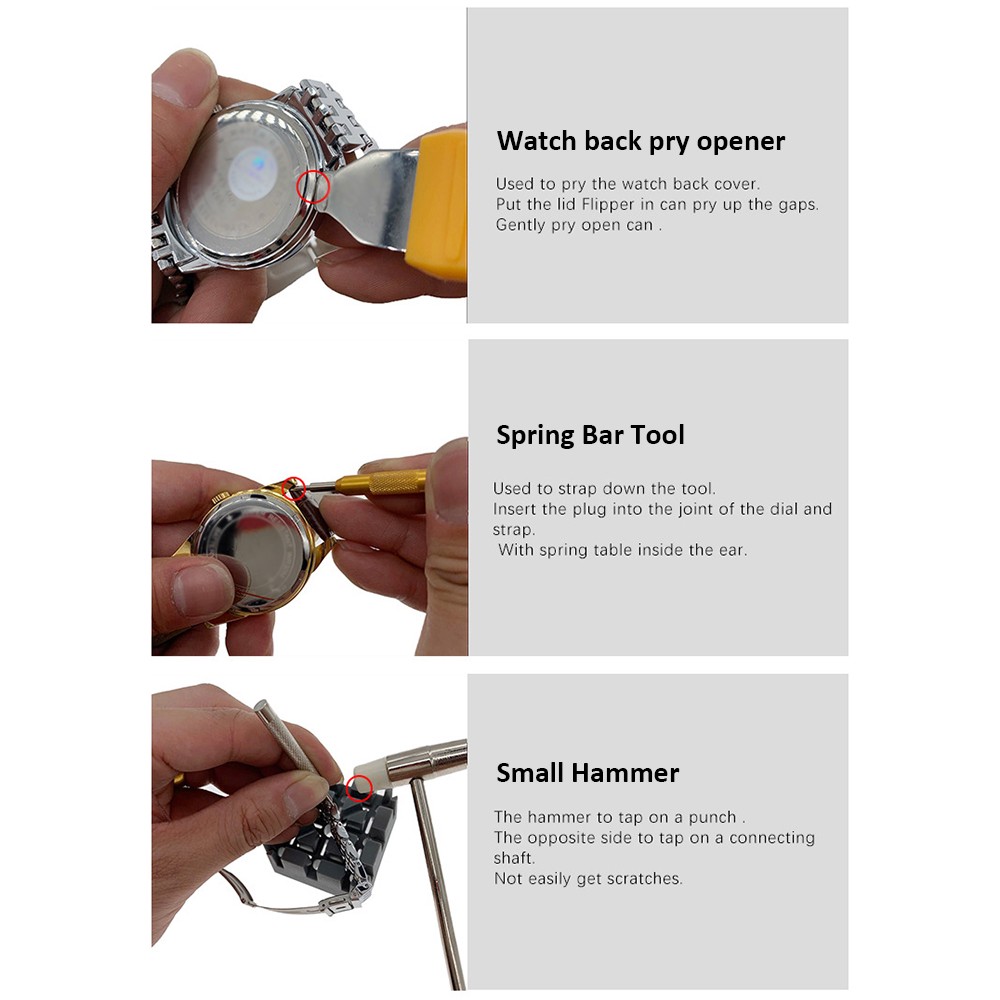 Watch back pry opener

Used to pry the watch back cover.
Put the lid Flipper in can pry up the gaps.
Gently pry open can .

Spring Bar Tool

Used to strap down the tool.
Insert the plug into the joint of the dial and strap.
With spring table inside the ear.

Small Hammer

The hammer to tap on a punch .
The opposite side to tap on a connecting shaft.
Not easily get scratches.