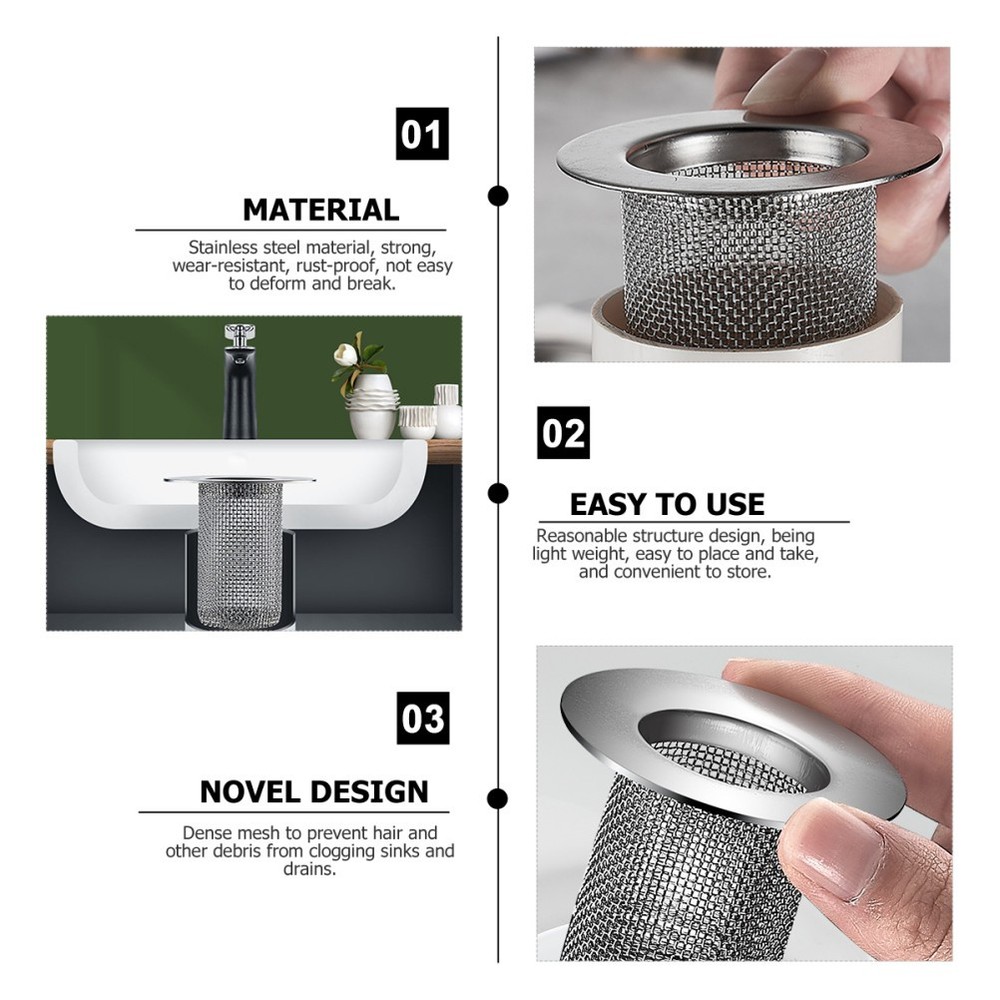 01

MATERIAL

Stainless steel material, strong, wear-resistant, rust-proof, not easy to deform and break.

02

EASY TO USE

Reasonable structure design, being light weight, easy to place and take, and convenient to store.

03

NOVEL DESIGN

Dense mesh to prevent hair and other debris from clogging sinks and drains.