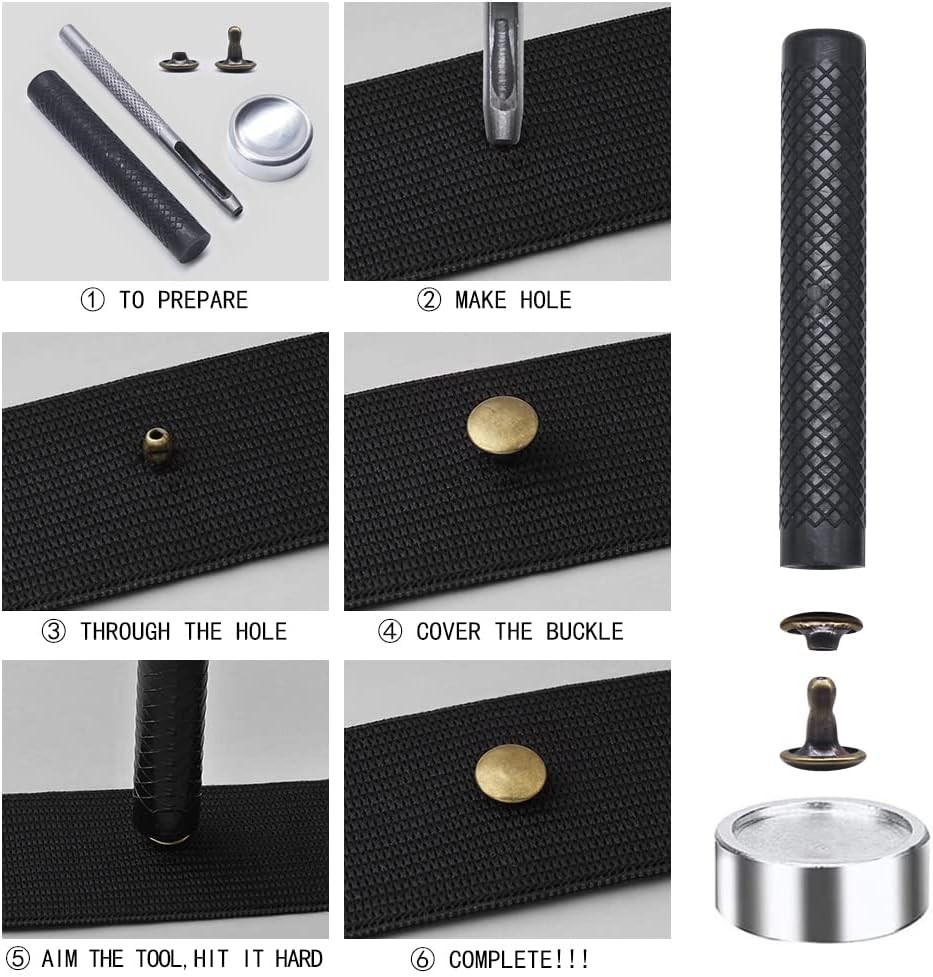 ① TO PREPARE

② MAKE HOLE

③ THROUGH THE HOLE

④ COVER THE BUCKLE

⑤ AIM THE TOOL,HIT IT HARD

⑥ COMPLETE!!!