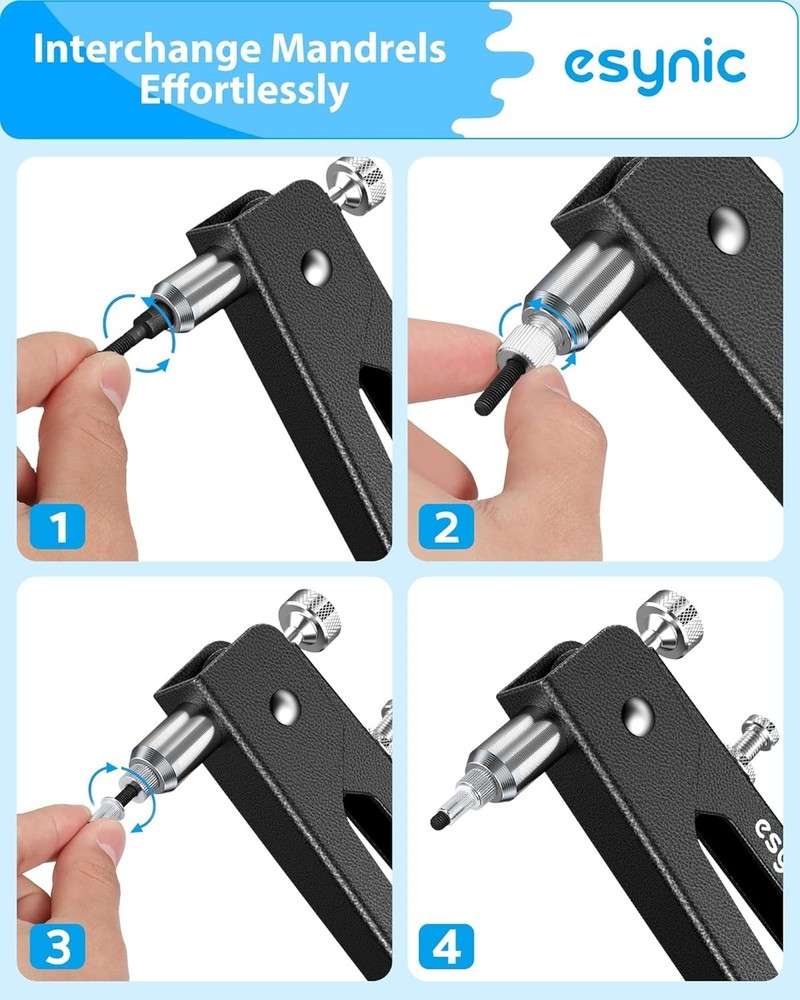 Interchange Mandrels Effortlessly

esynic

1

2

3

4

esy