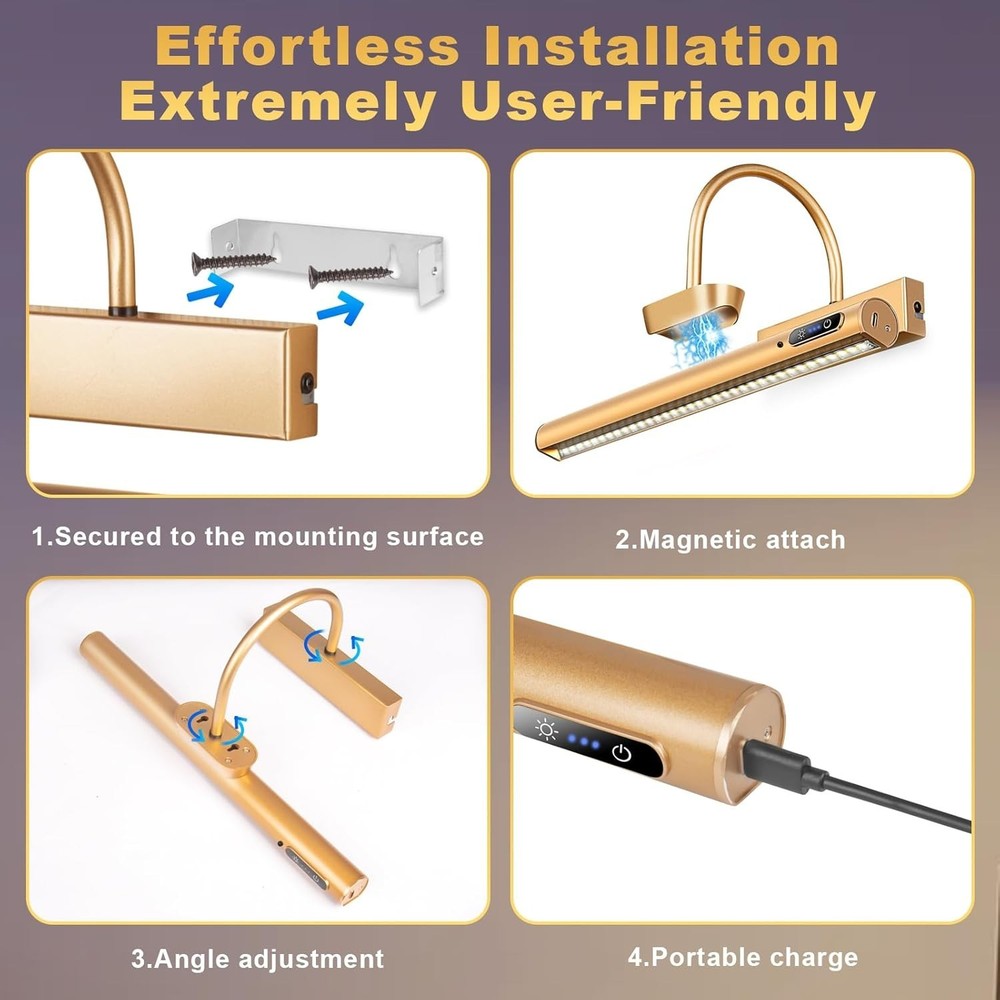 Effortless Installation
Extremely User-Friendly

1.Secured to the mounting surface

2.Magnetic attach

3.Angle adjustment

4.Portable charge