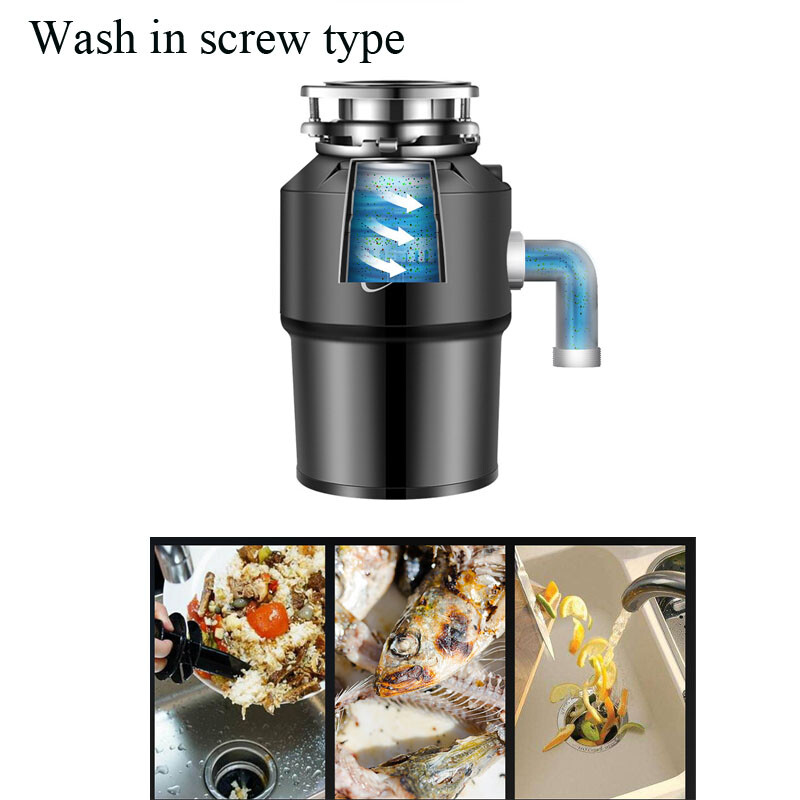 Wash in screw type