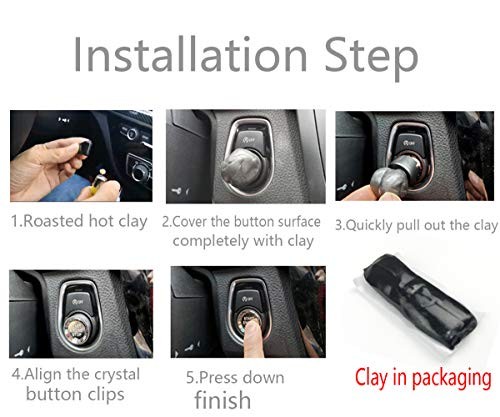 Installation Step

1.Roasted hot clay

2.Cover the button surface completely with clay

3.Quickly pull out the clay

4.Align the crystal button clips

5.Press down finish

Clay in packaging