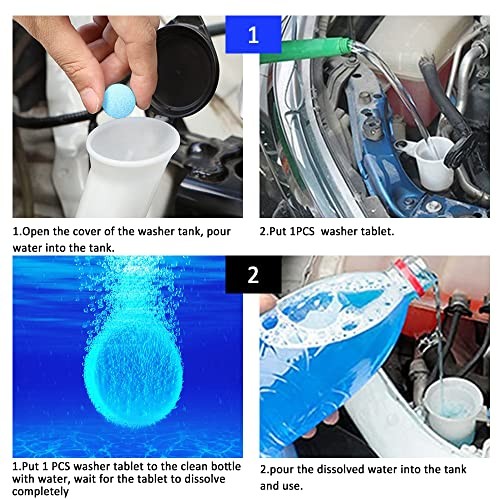 1

1.Open the cover of the washer tank, pour water into the tank.

2.Put 1PCS washer tablet.

2

1.Put 1 PCS washer tablet to the clean bottle with water, wait for the tablet to dissolve completely

2.pour the dissolved water into the tank and use.