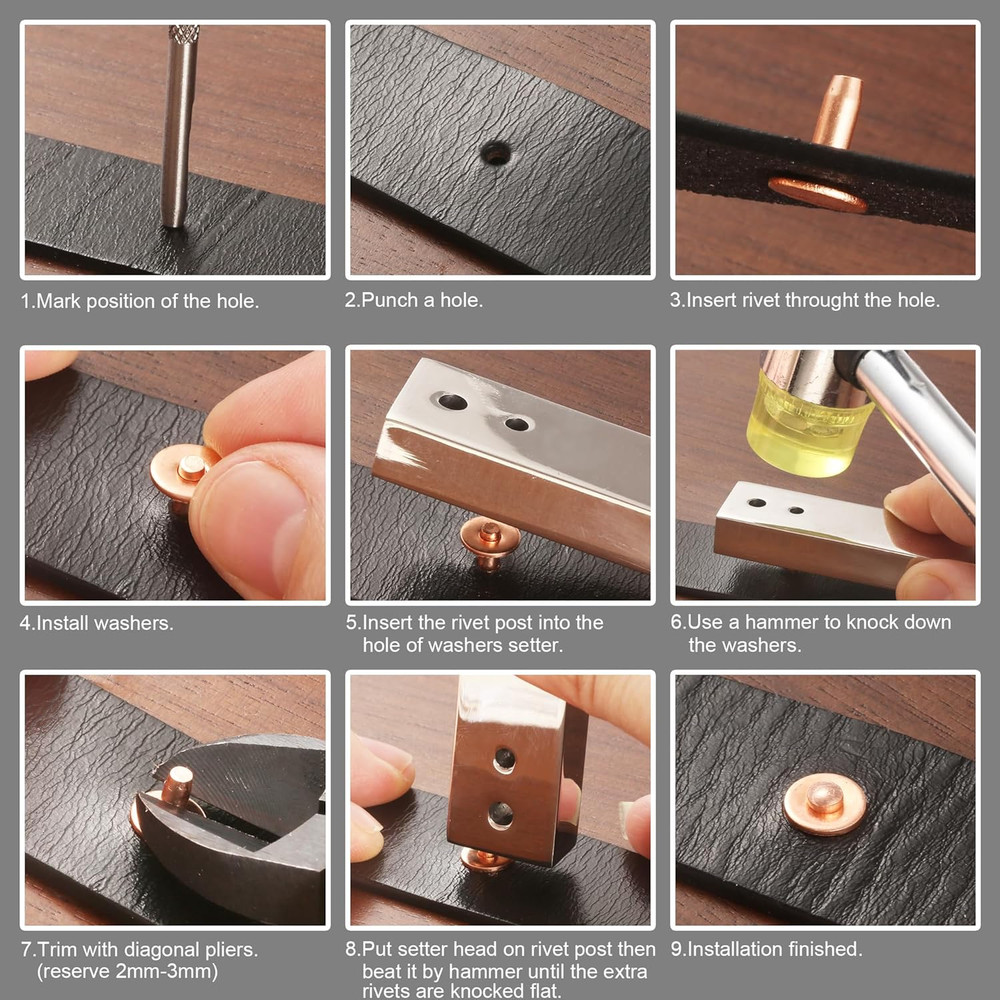 1.Mark position of the hole.

2.Punch a hole.

3.Insert rivet throught the hole.

4.Install washers.

5.Insert the rivet post into the hole of washers setter.

6.Use a hammer to knock down the washers.

7.Trim with diagonal pliers. (reserve 2mm-3mm)

8.Put setter head on rivet post then beat it by hammer until the extra rivets are knocked flat.

9.Installation finished.