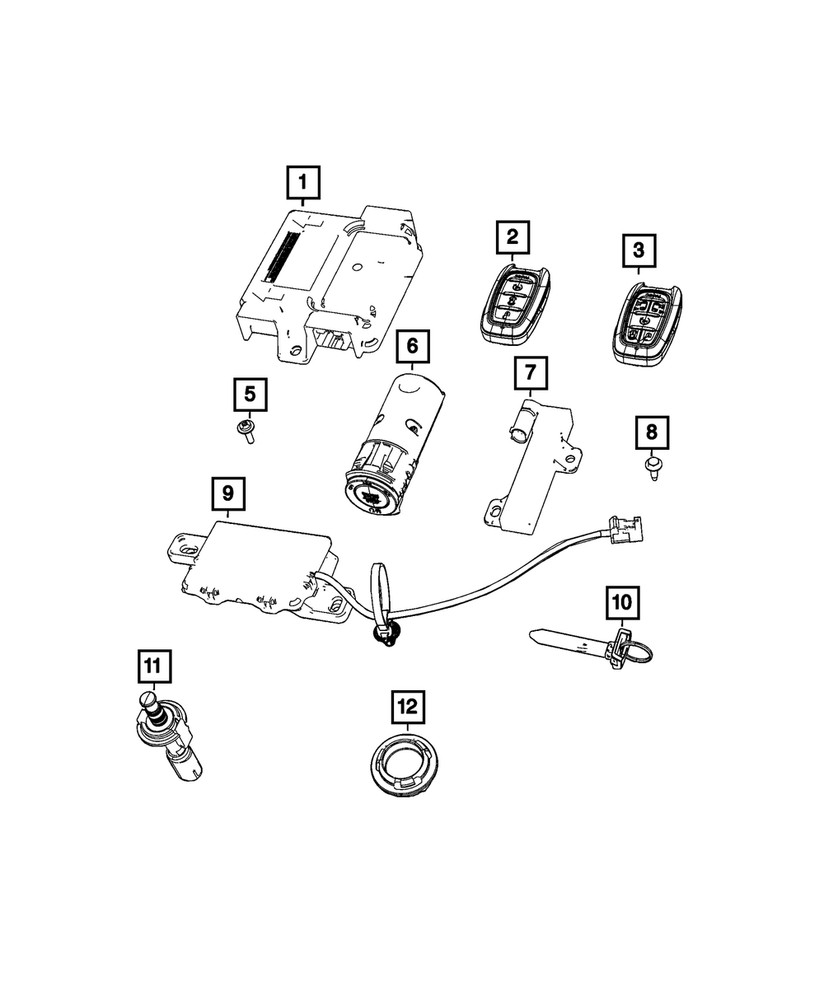 1
2
3
5
6
7
8
9
10
11
12