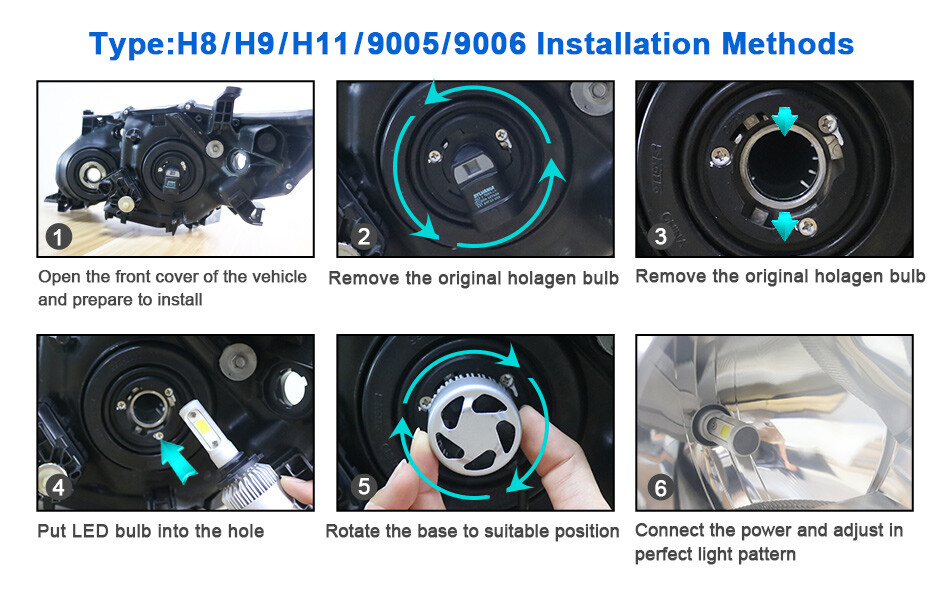 Type:H8/H9/H11/9005/9006 Installation Methods

1
Open the front cover of the vehicle and prepare to install

2
Remove the original holagen bulb

3
Remove the original holagen bulb

4
Put LED bulb into the hole

5
Rotate the base to suitable position

6
Connect the power and adjust in perfect light pattern