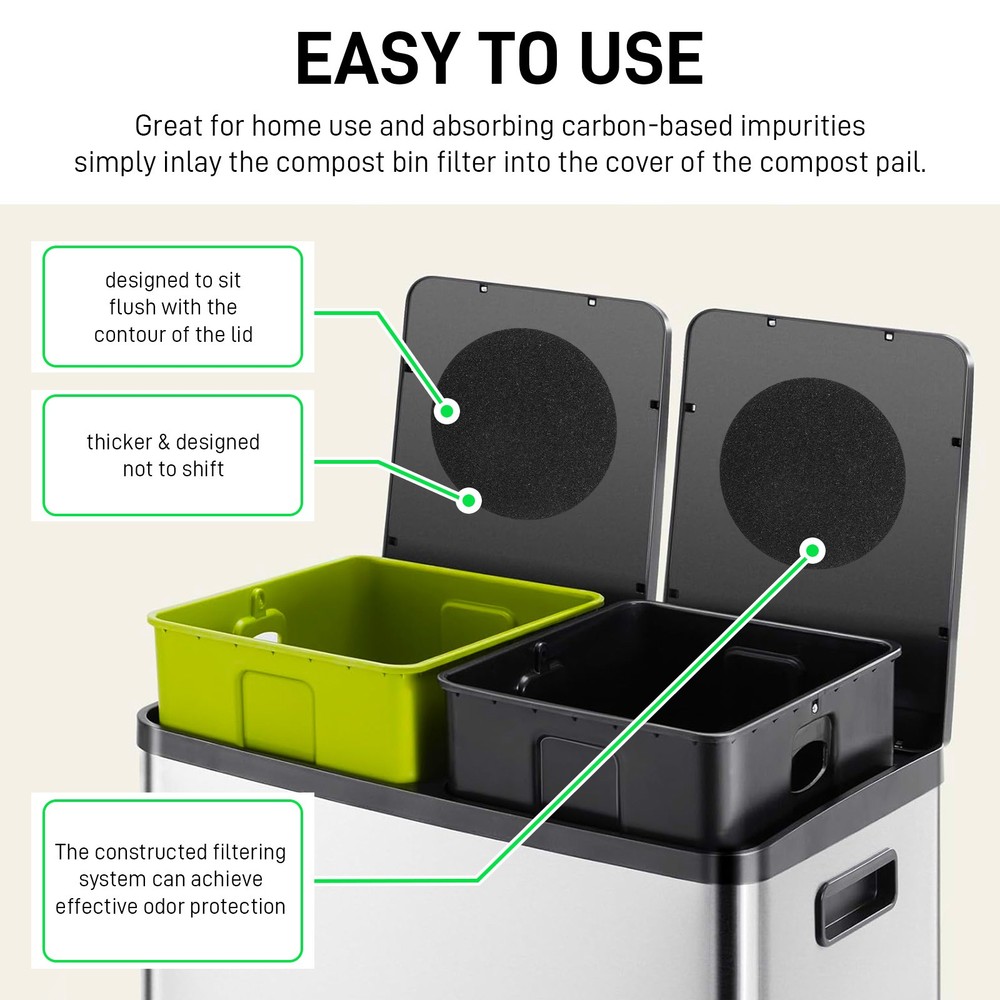 EASY TO USE

Great for home use and absorbing carbon-based impurities simply inlay the compost bin filter into the cover of the compost pail.

designed to sit flush with the contour of the lid

thicker & designed not to shift

The constructed filtering system can achieve effective odor protection