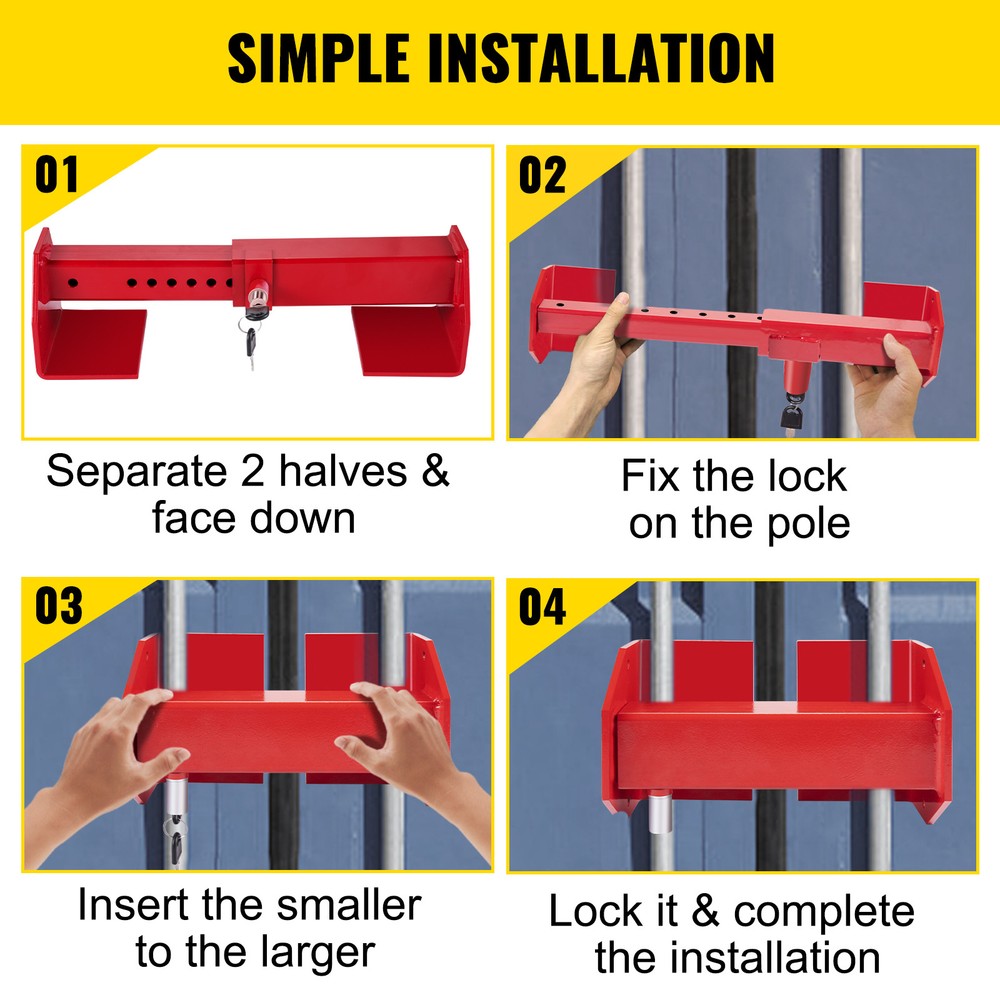 SIMPLE INSTALLATION

01

Separate 2 halves & face down

02

Fix the lock on the pole

03

Insert the smaller to the larger

04

Lock it & complete the installation