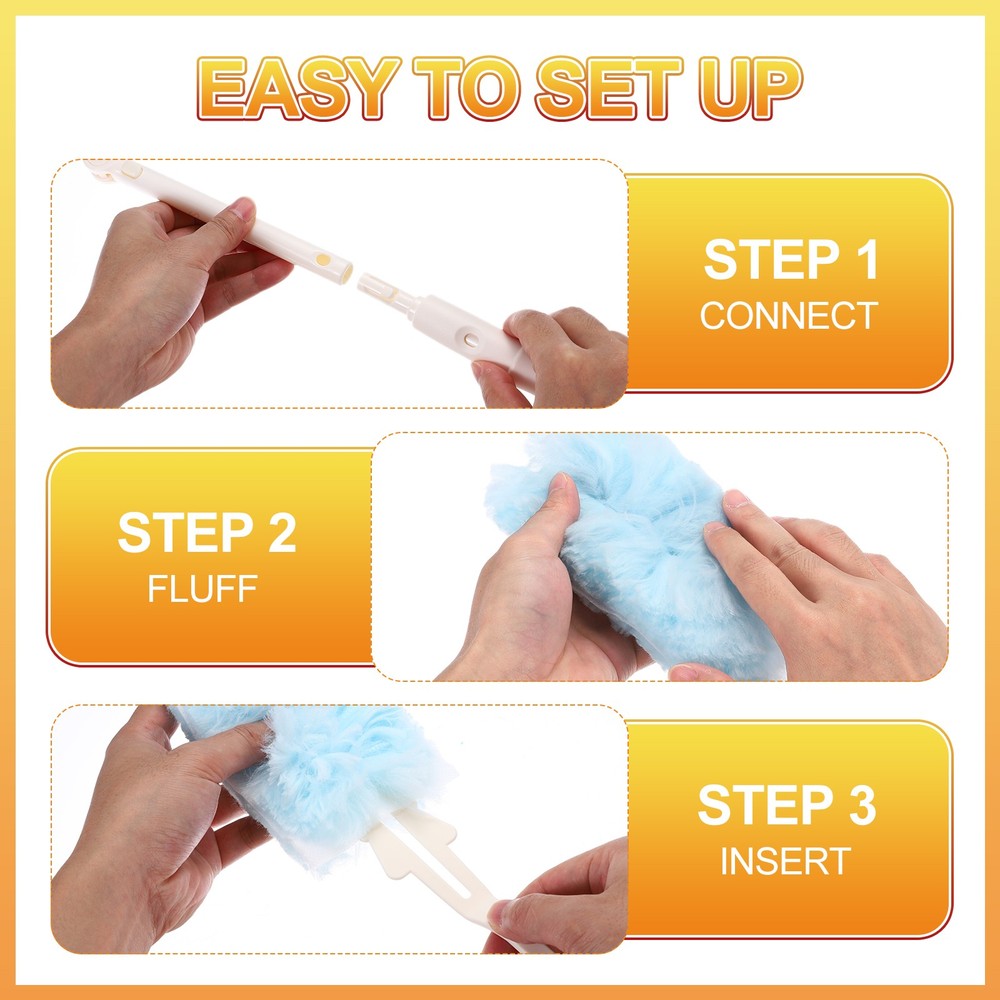 EASY TO SET UP

STEP 1
CONNECT

STEP 2
FLUFF

STEP 3
INSERT