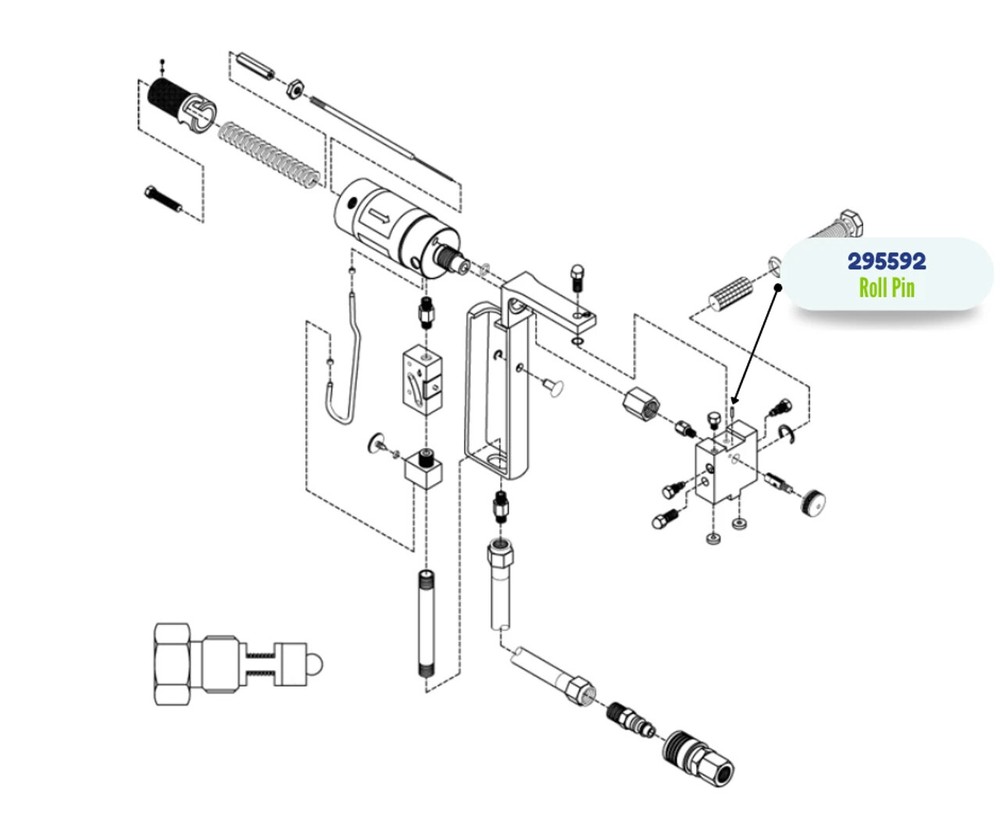 295592
Roll Pin