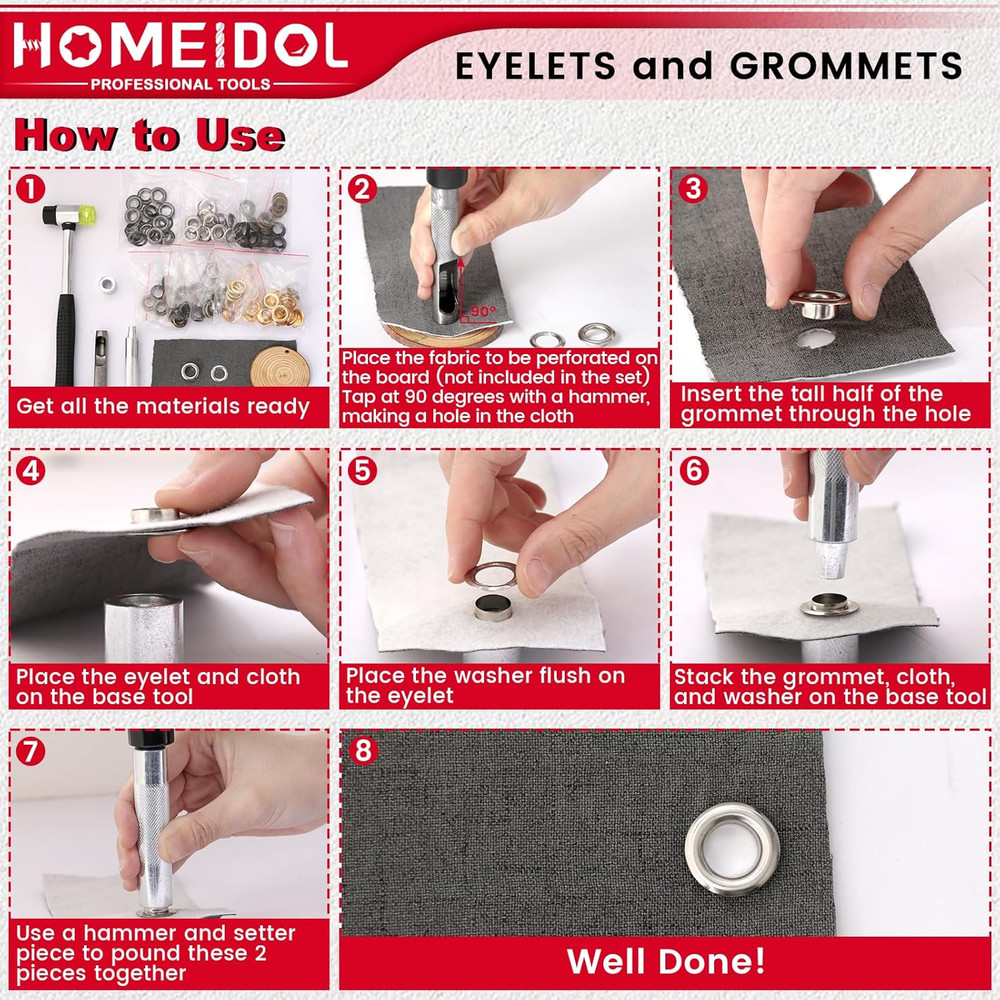 HOMEIDOL
PROFESSIONAL TOOLS

EYELETS and GROMMETS

How to Use

1
Get all the materials ready

2
90°
Place the fabric to be perforated on the board (not included in the set) Tap at 90 degrees with a hammer, making a hole in the cloth

3
Insert the tall half of the grommet through the hole

4
Place the eyelet and cloth on the base tool

5
Place the washer flush on the eyelet

6
Stack the grommet, cloth, and washer on the base tool

7
Use a hammer and setter piece to pound these 2 pieces together

8
Well Done!