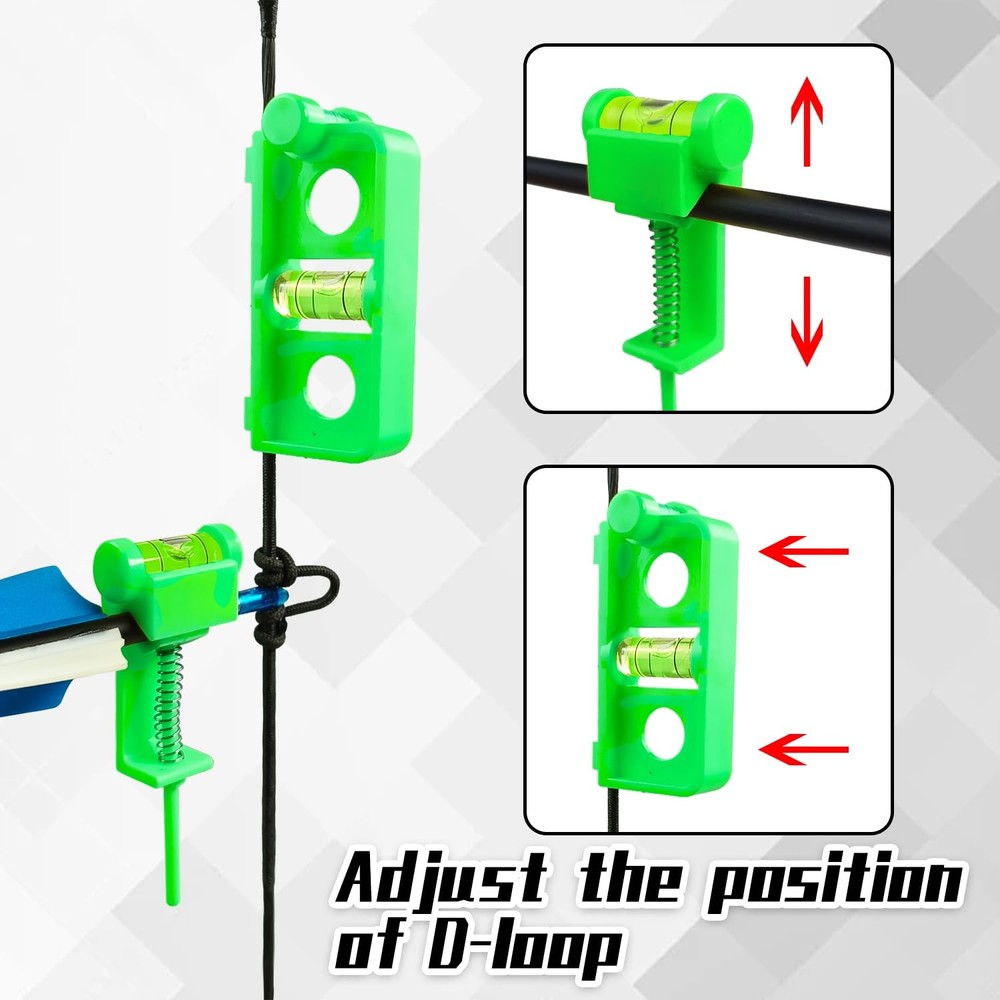 Adjust the position of D-loop