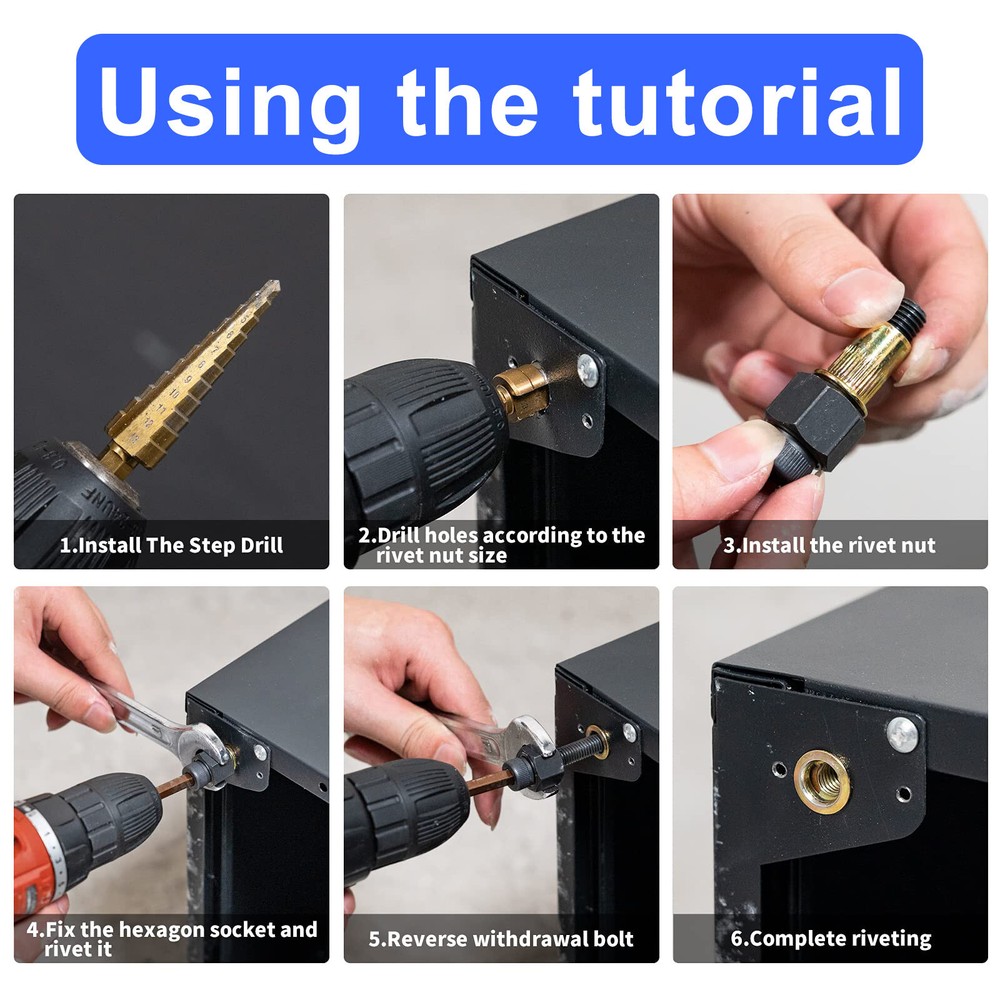 Using the tutorial

1.Install The Step Drill

2.Drill holes according to the rivet nut size

3.Install the rivet nut

4.Fix the hexagon socket and rivet it

5.Reverse withdrawal bolt

6.Complete riveting