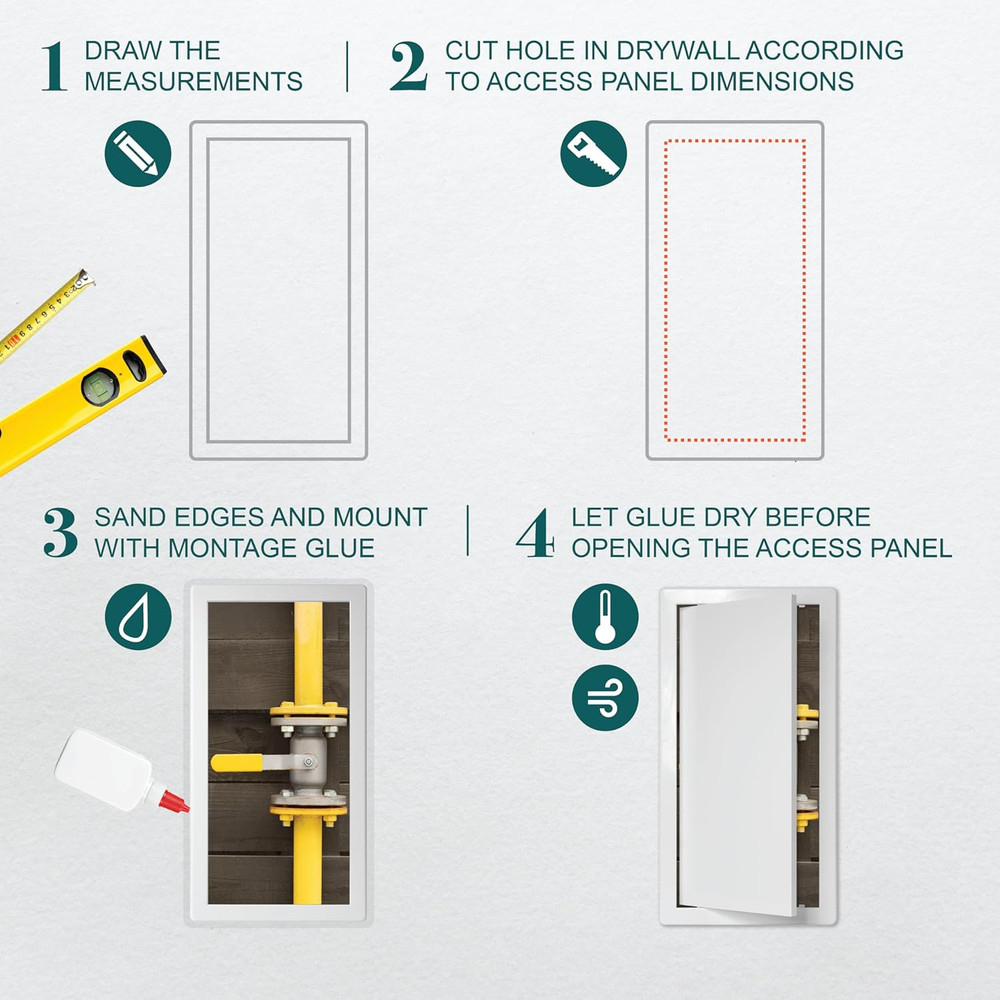 1 DRAW THE MEASUREMENTS

2 CUT HOLE IN DRYWALL ACCORDING TO ACCESS PANEL DIMENSIONS

3 SAND EDGES AND MOUNT WITH MONTAGE GLUE

4 LET GLUE DRY BEFORE OPENING THE ACCESS PANEL