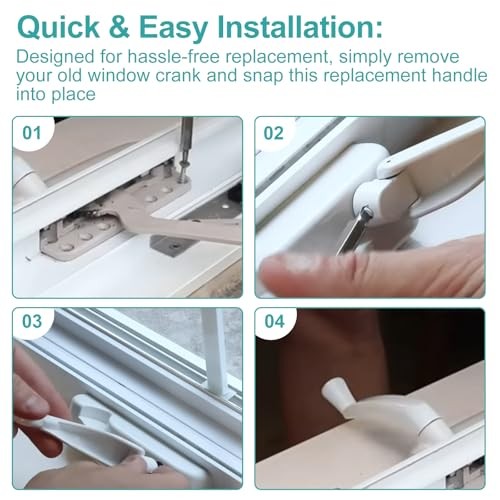 Quick & Easy Installation:

Designed for hassle-free replacement, simply remove your old window crank and snap this replacement handle into place

01

02

03

04