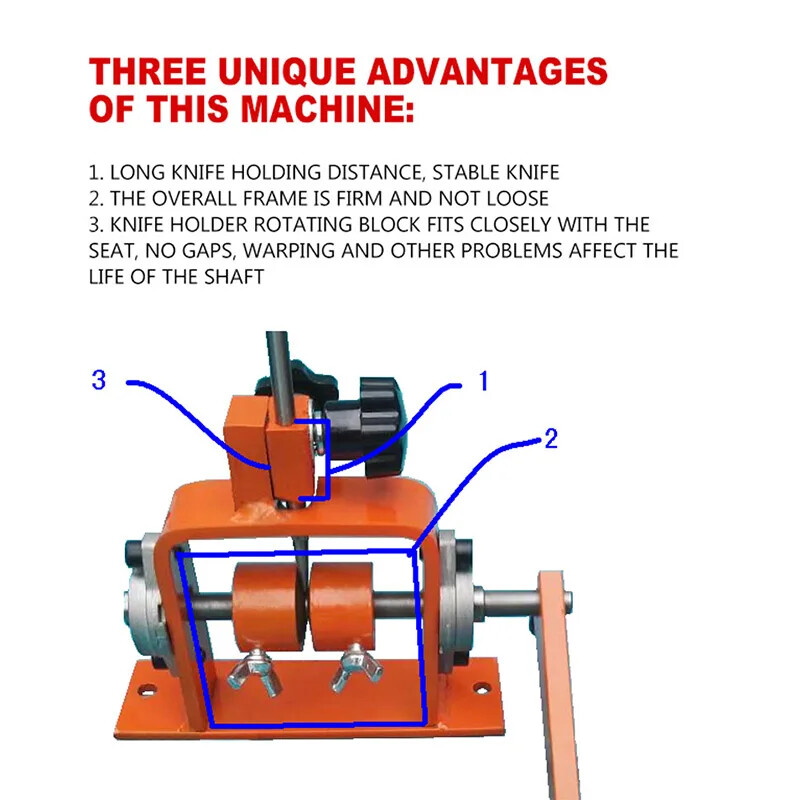 THREE UNIQUE ADVANTAGES OF THIS MACHINE:

1. LONG KNIFE HOLDING DISTANCE, STABLE KNIFE
2. THE OVERALL FRAME IS FIRM AND NOT LOOSE
3. KNIFE HOLDER ROTATING BLOCK FITS CLOSELY WITH THE SEAT, NO GAPS, WARPING AND OTHER PROBLEMS AFFECT THE LIFE OF THE SHAFT

3
1
2