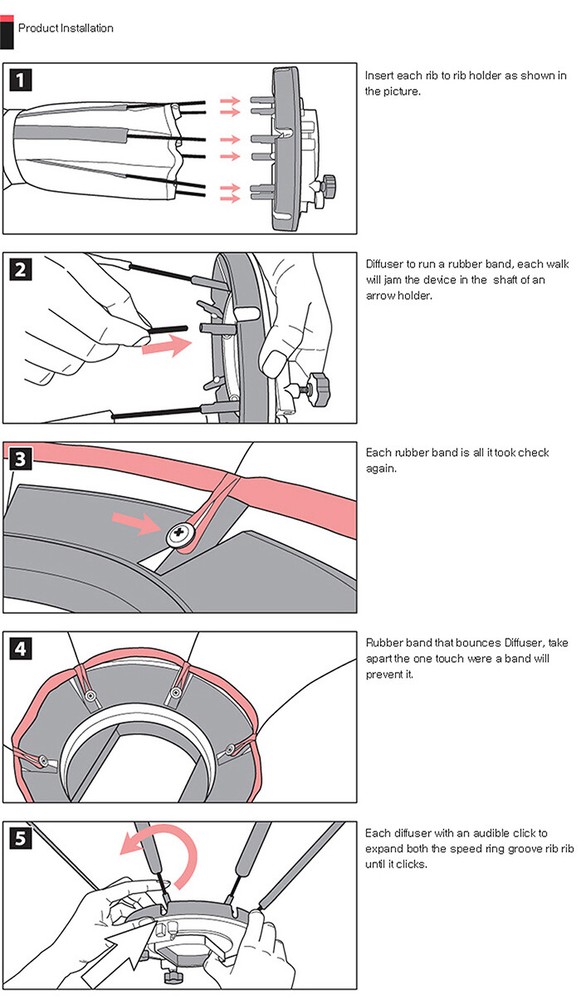 Product Installation

1

Insert each rib to rib holder as shown in the picture.

2

Diffuser to run a rubber band, each walk will jam the device in the shaft of an arrow holder.

3

Each rubber band is all it took check again.

4

Rubber band that bounces Diffuser, take apart the one touch were a band will prevent it.

5

Each diffuser with an audible click to expand both the speed ring groove rib rib until it clicks.