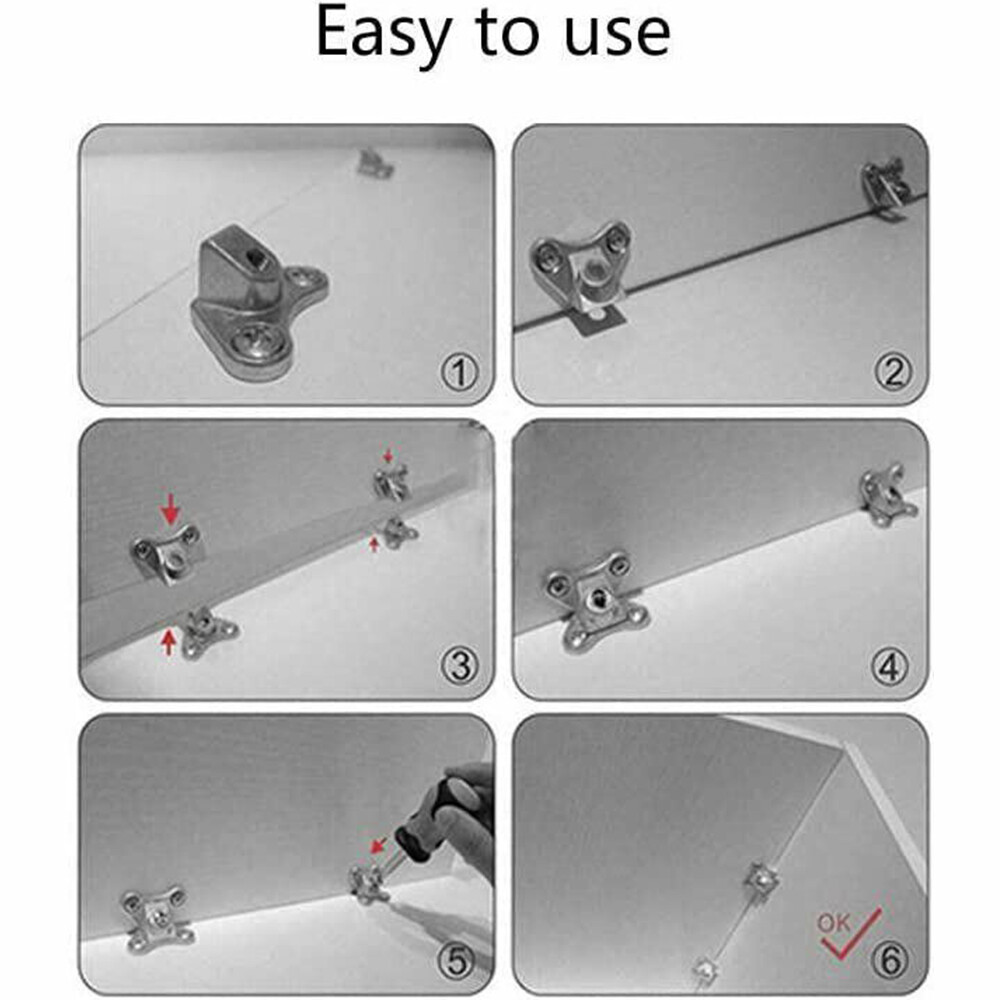 Easy to use

①

②

③

④

⑤

OK

⑥