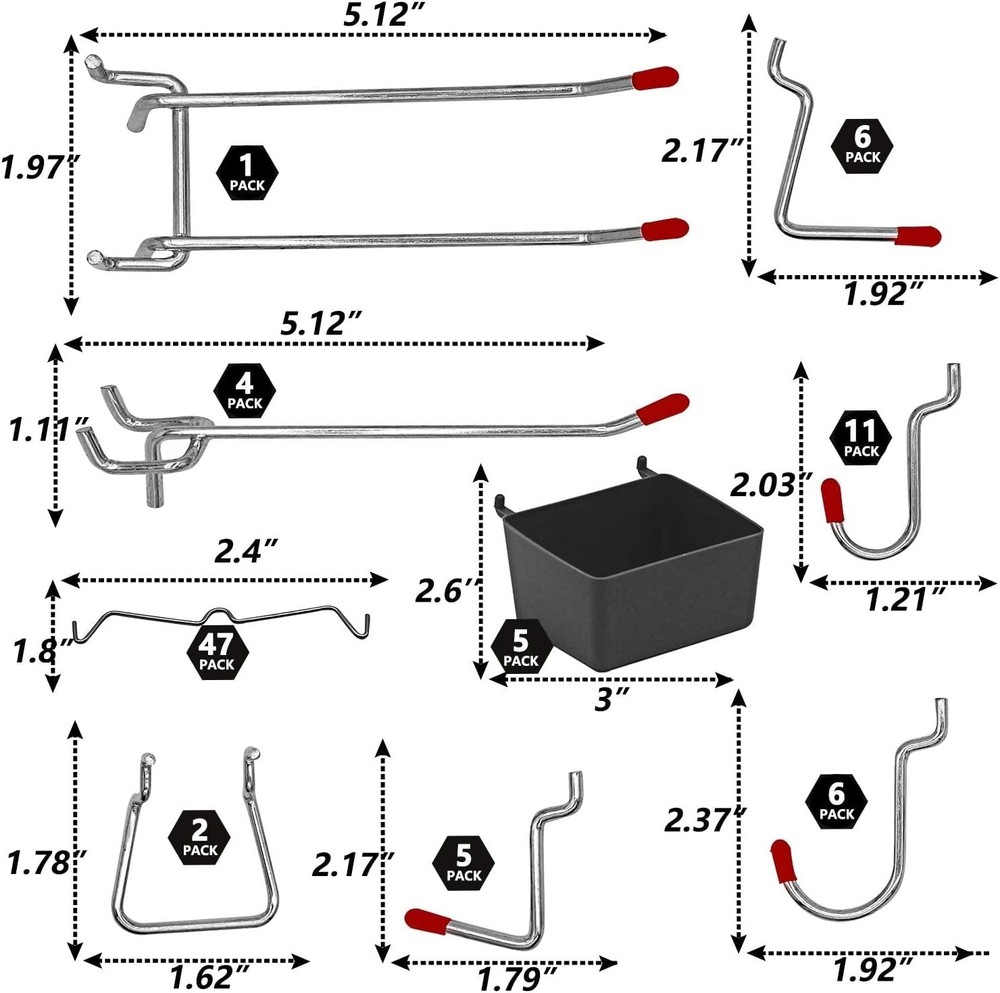 5.12″

1.97″

1 PACK

2.17″

6 PACK

1.92″

5.12″

1.11″

4 PACK

11 PACK

2.03″

1.21″

2.4″

1.8″

47 PACK

2.6″

5 PACK

3″

1.78″

2 PACK

1.62″

2.17″

5 PACK

1.79″

2.37″

6 PACK

1.92″