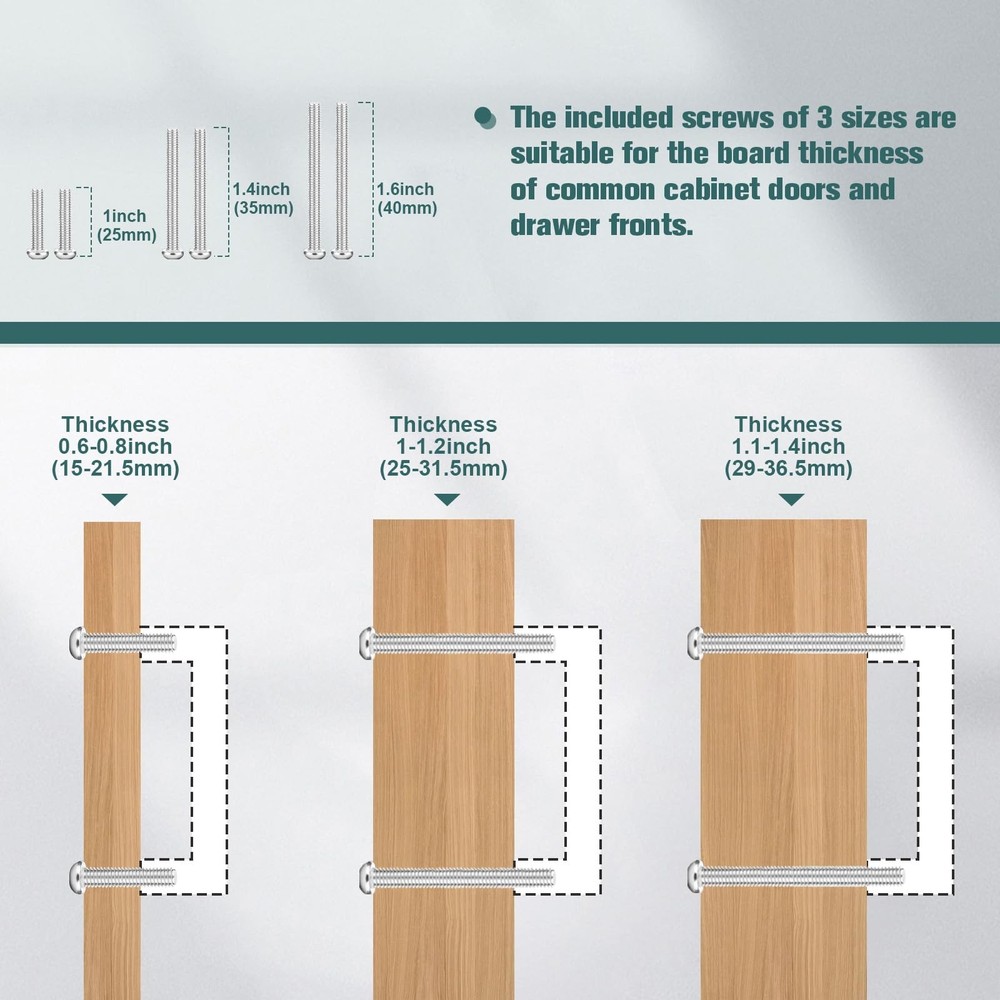 1inch
(25mm)

1.4inch
(35mm)

1.6inch
(40mm)

The included screws of 3 sizes are suitable for the board thickness of common cabinet doors and drawer fronts.

Thickness
0.6-0.8inch
(15-21.5mm)

Thickness
1-1.2inch
(25-31.5mm)

Thickness
1.1-1.4inch
(29-36.5mm)