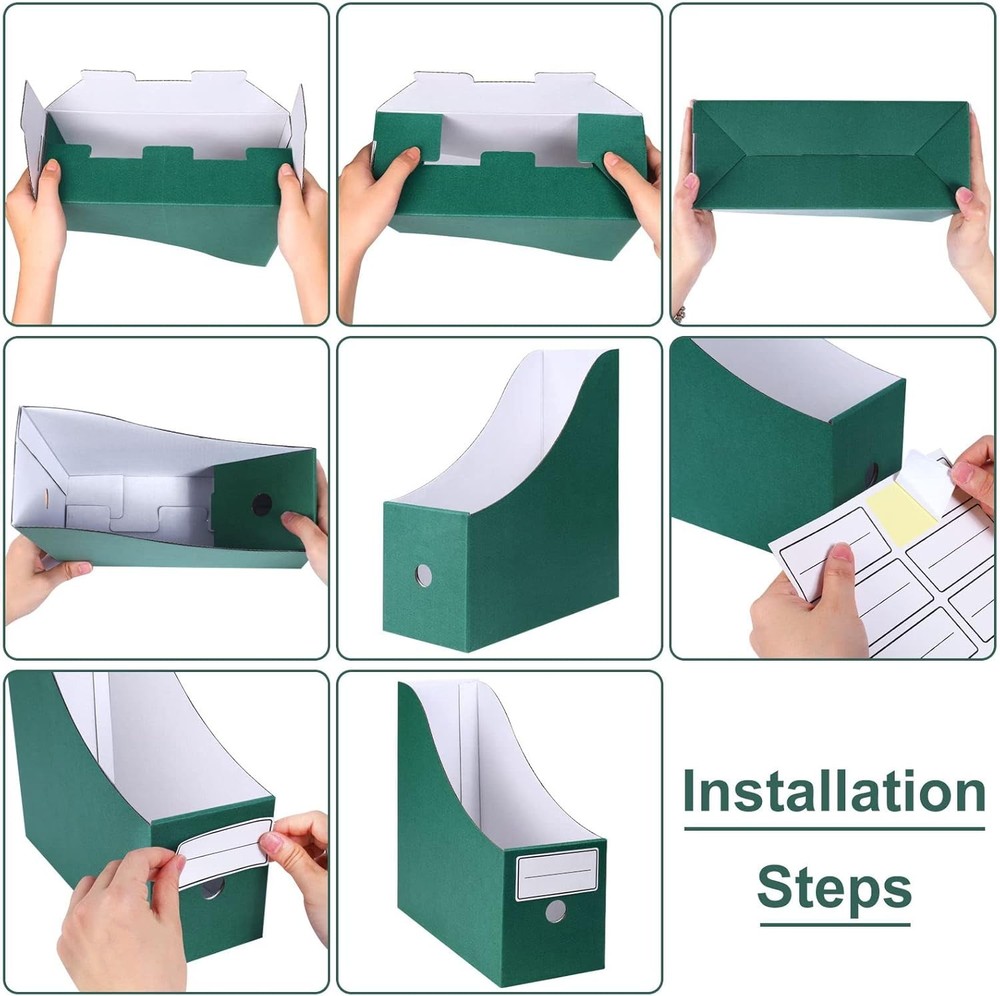 Installation

Steps