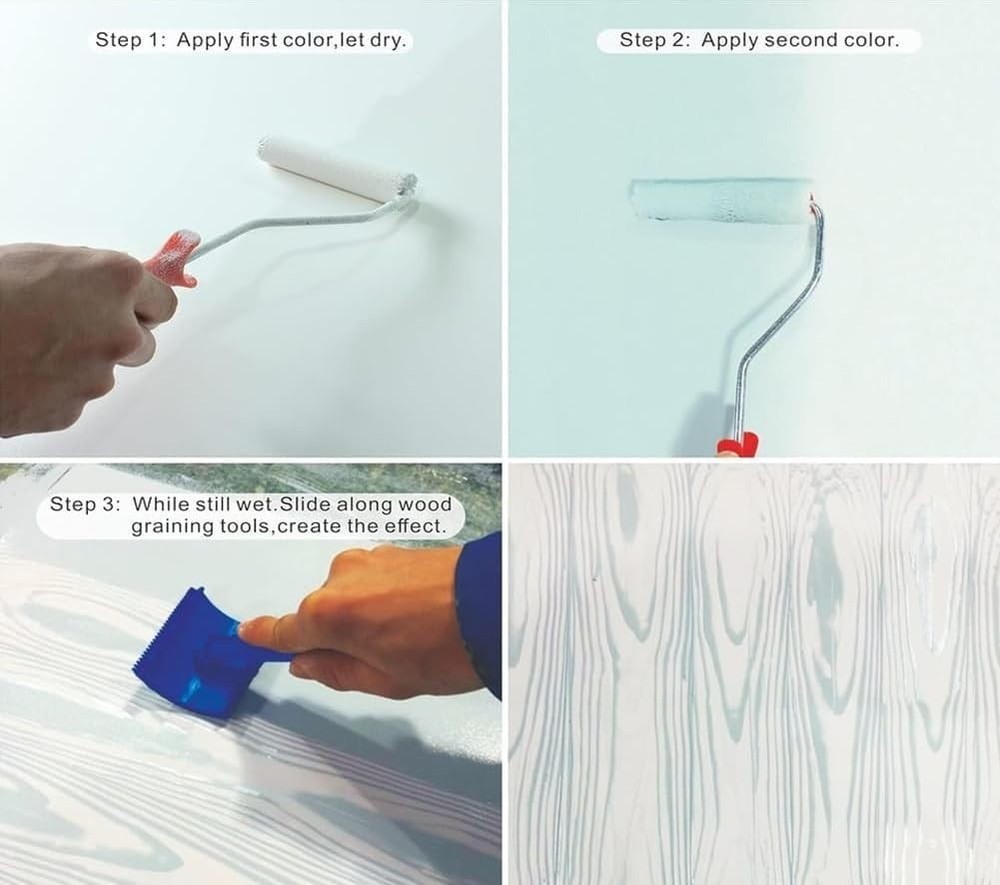 Step 1: Apply first color,let dry.

Step 2: Apply second color.

Step 3: While still wet.Slide along wood graining tools,create the effect.