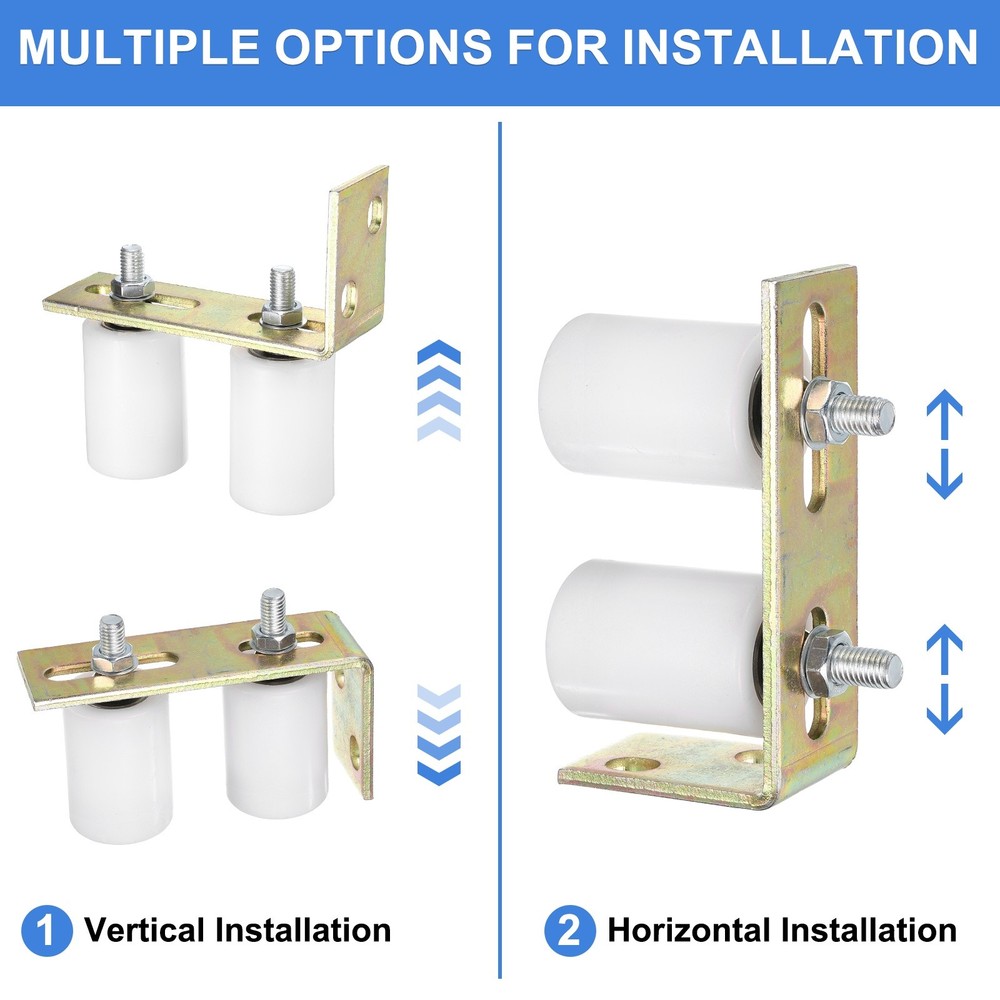 MULTIPLE OPTIONS FOR INSTALLATION

1 Vertical Installation

2 Horizontal Installation