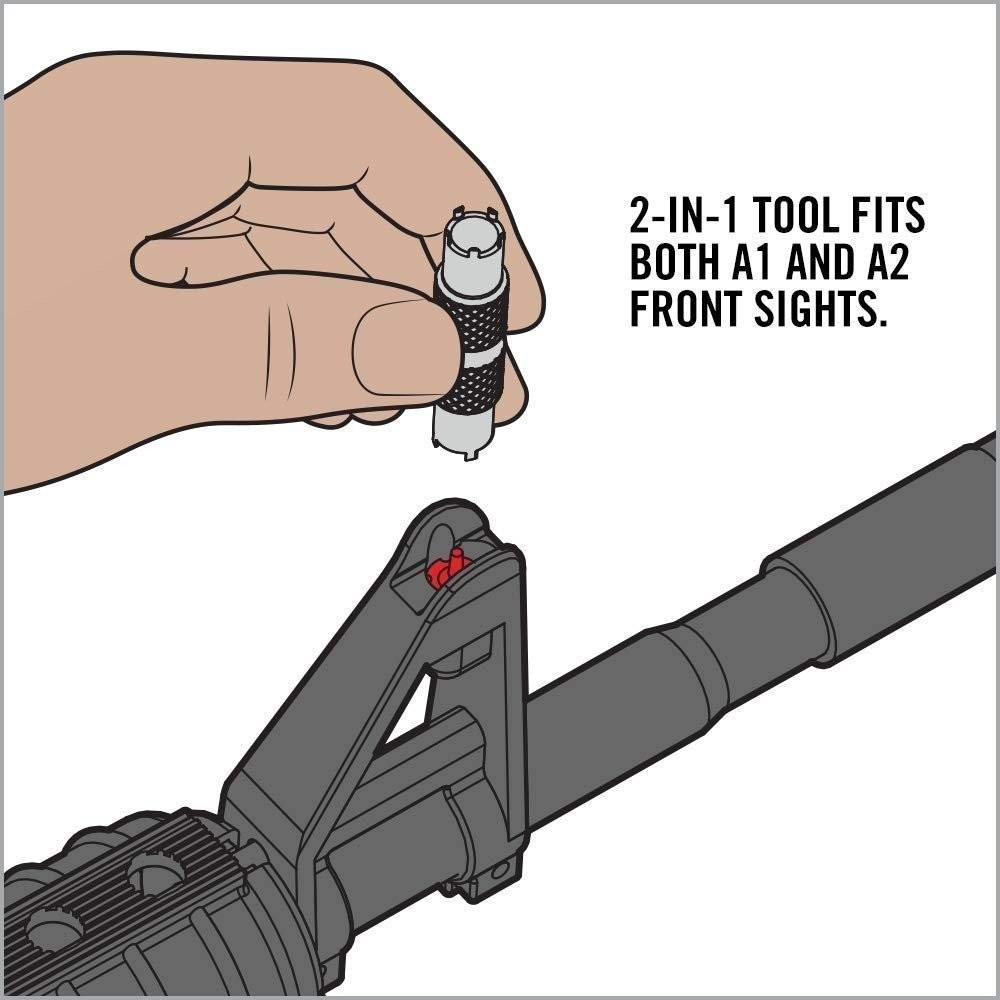 2-IN-1 TOOL FITS BOTH A1 AND A2 FRONT SIGHTS.